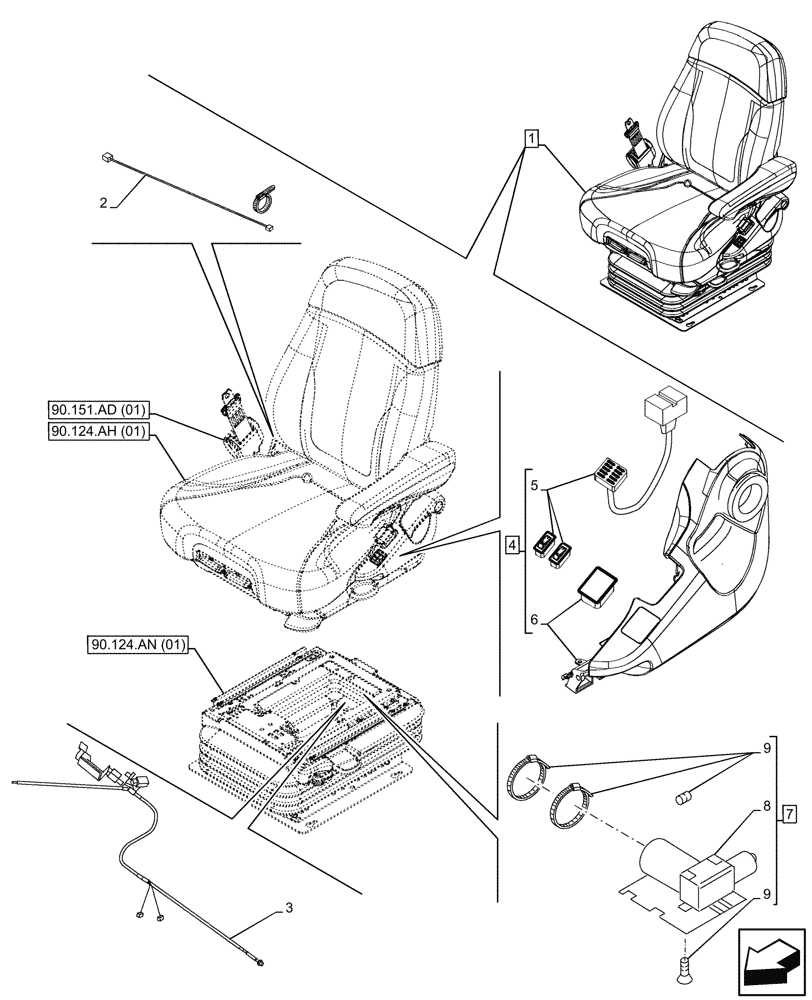 1

2

90.151.AD (01)

90.124.AH (01)

5

4

6

90.124.AN (01)

9

8

7

9

3