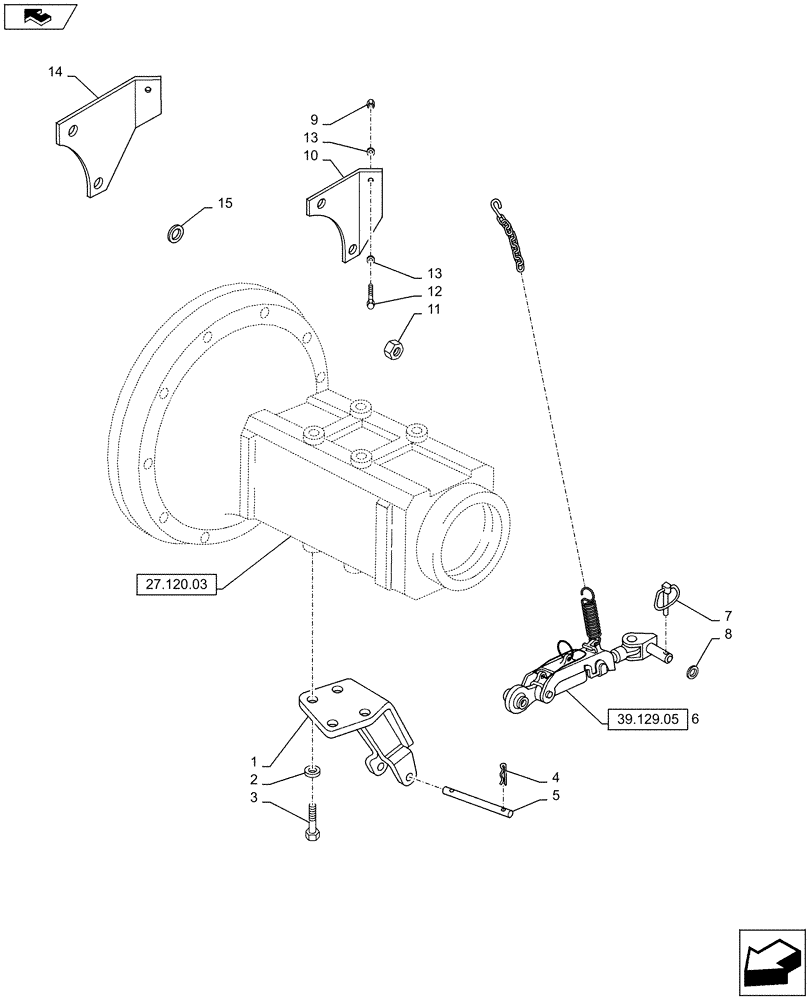 14
9
13
10
15
13
12
11
27.120.03
7
8
39.129.05
6
1
2
3
4
5