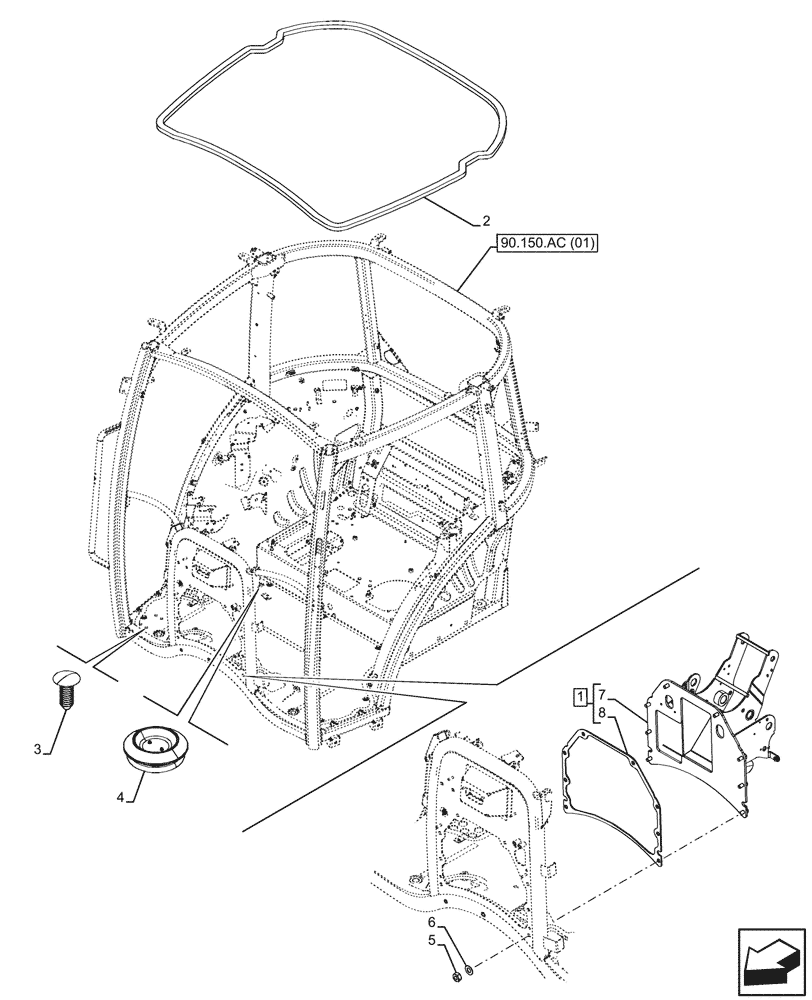 2
90.150.AC (01)
3
4
1
7
8
6
5