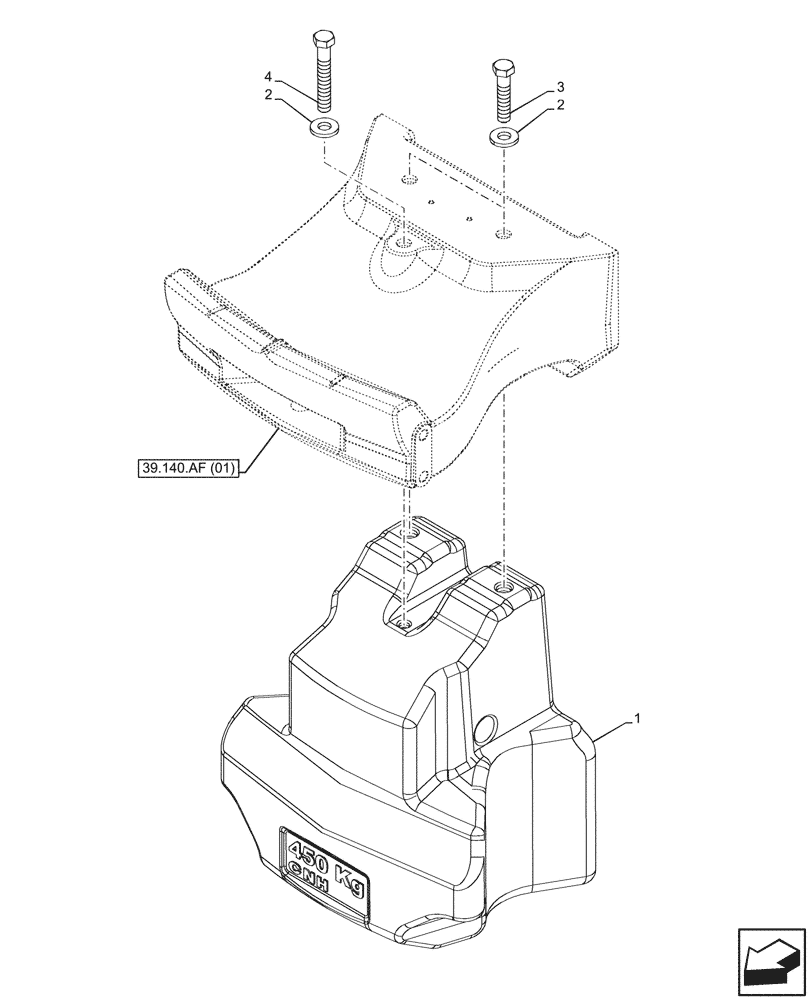 4
2
3
2
39.140.AF (01)
1
450 Kg
CNH