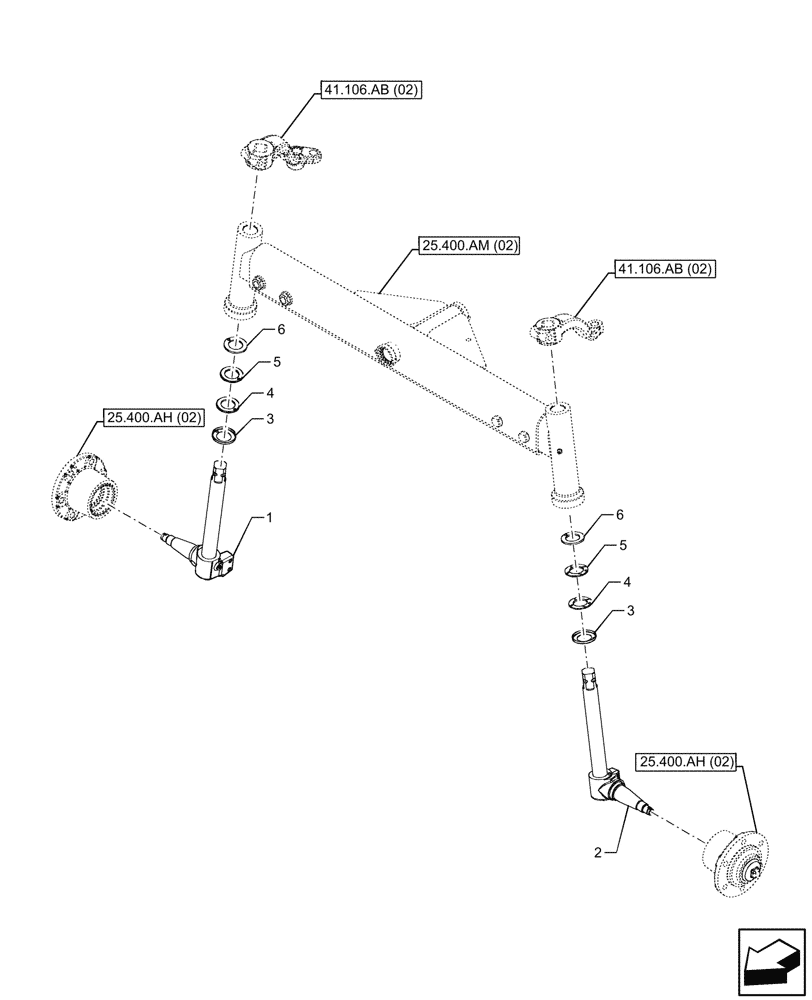 41.106.AB (02)

25.400.AM (02)

41.106.AB (02)

6
5
4
3

25.400.AH (02)

1

6
5
4
3

25.400.AH (02)

2