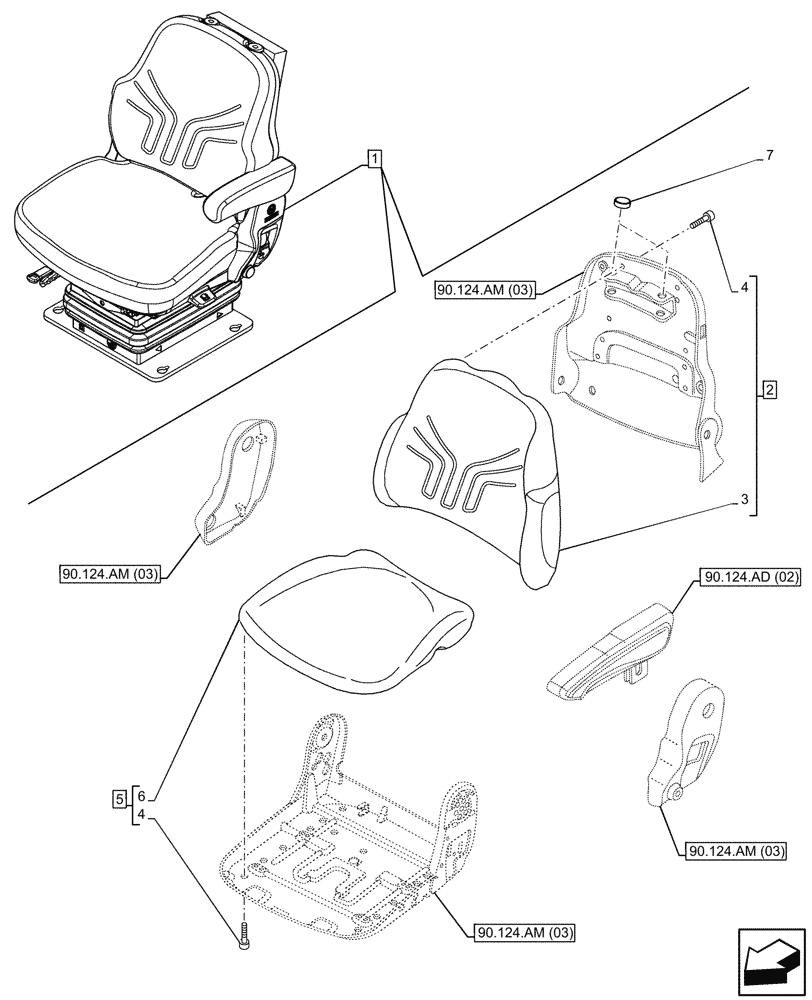 1
7
90.124.AM (03)
4
2
3
90.124.AM (03)
90.124.AD (02)
5
6
4
90.124.AM (03)
90.124.AM (03)