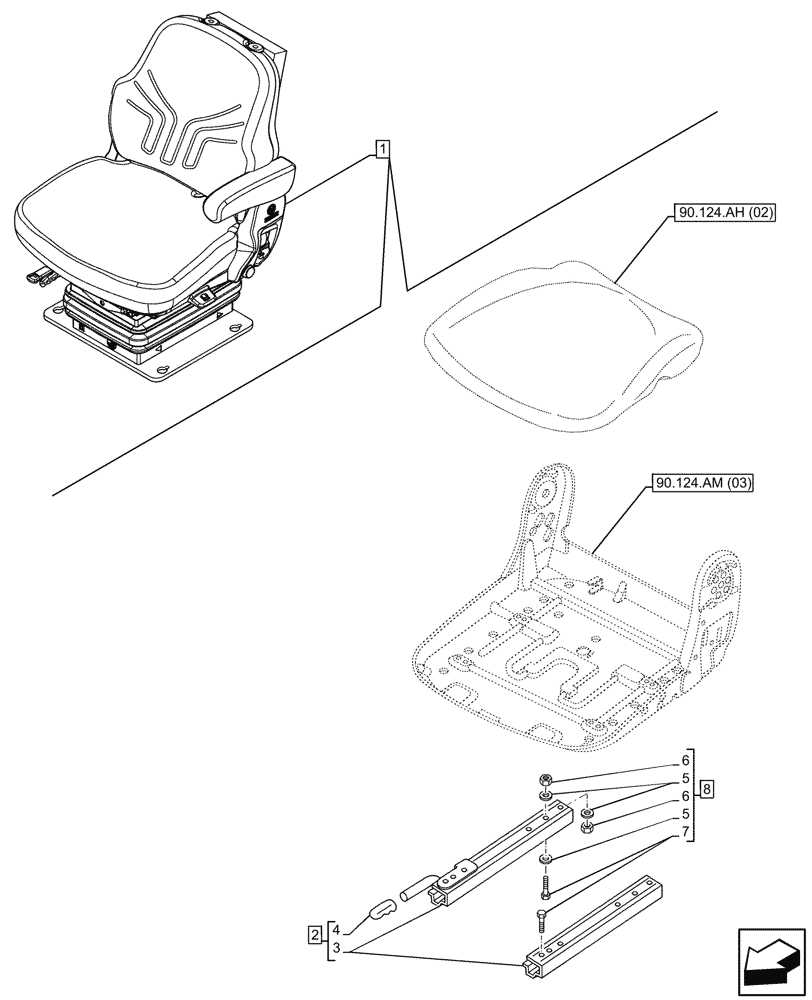 1

90.124.AH (02)

90.124.AM (03)

6
5
6
5
7
8

2
4
3