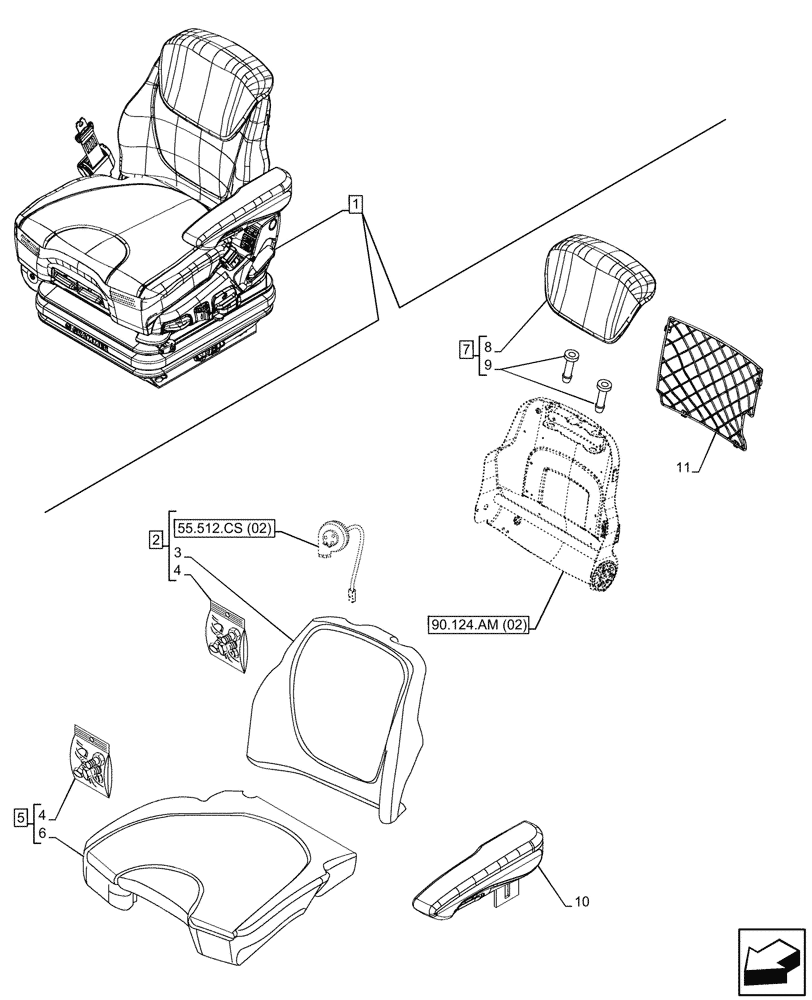 1
7
8
9
11
2
55.512.CS (02)
3
4
90.124.AM (02)
5
4
6
10