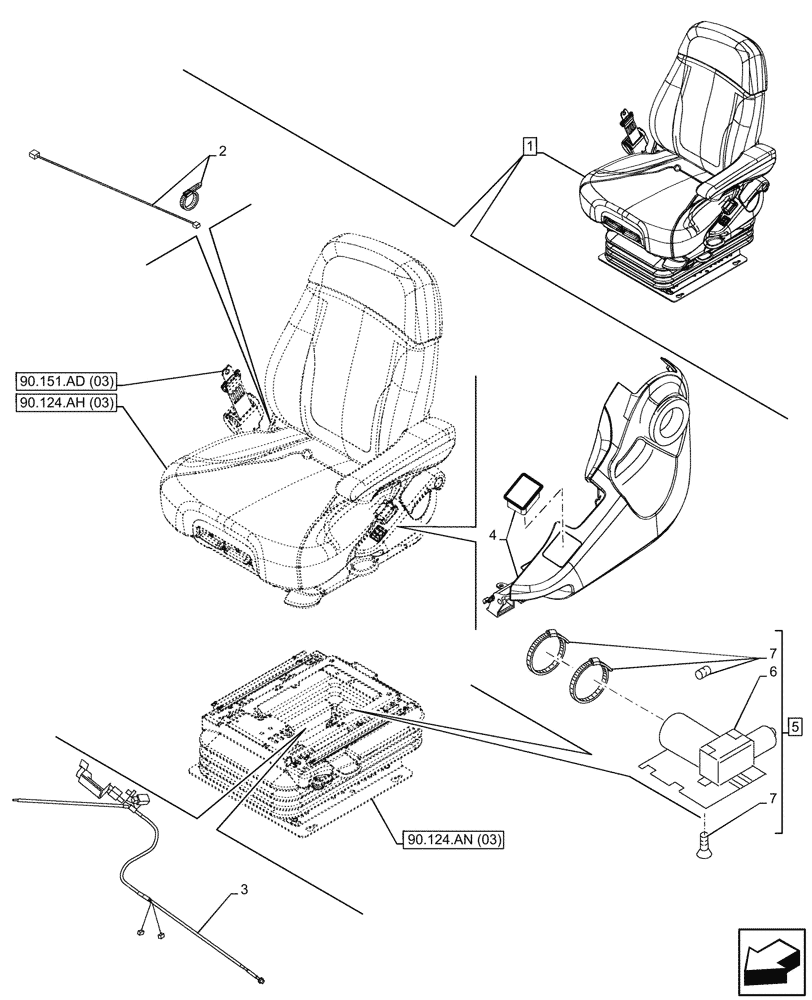 1
2
90.151.AD (03)
90.124.AH (03)
4
7
6
5
7
90.124.AN (03)
3