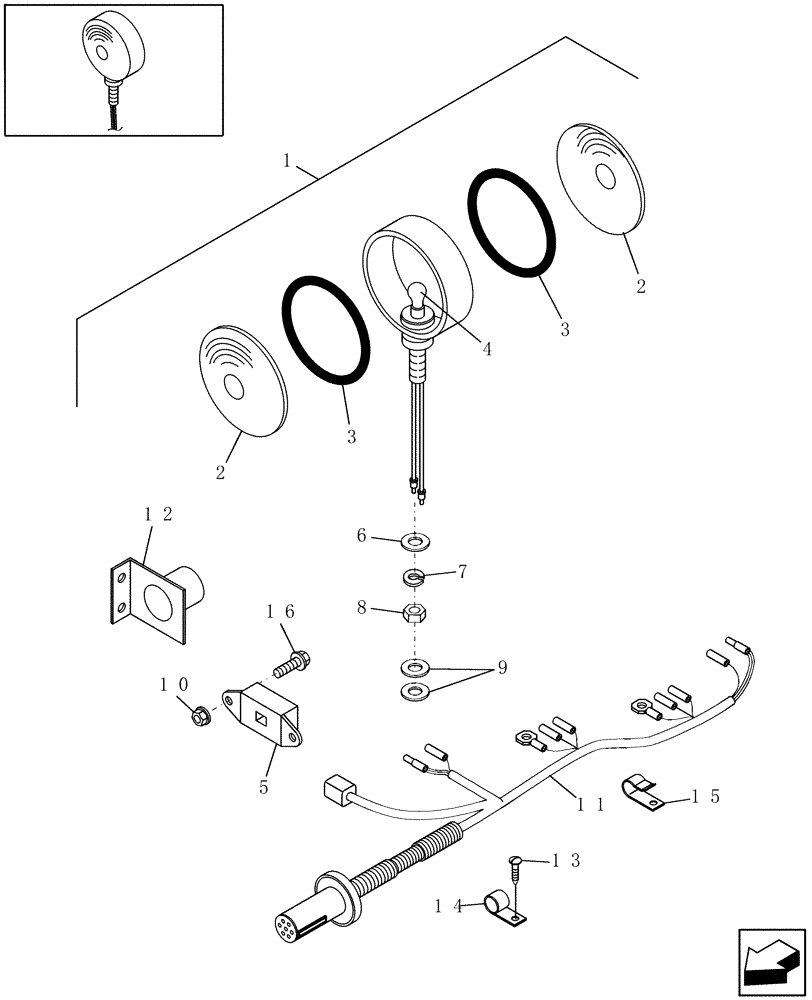 1
2
3
4
3
2
12
6
7
8
16
9
10
5
11
15
13
14