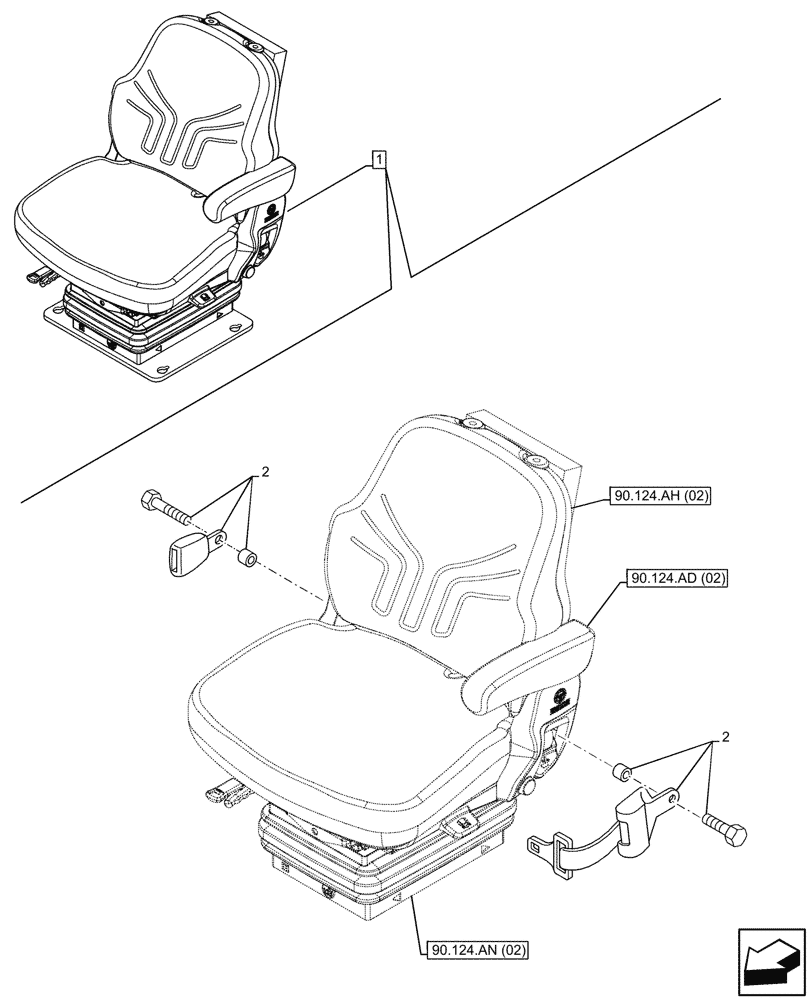 1

2

90.124.AH (02)

90.124.AD (02)

2

90.124.AN (02)