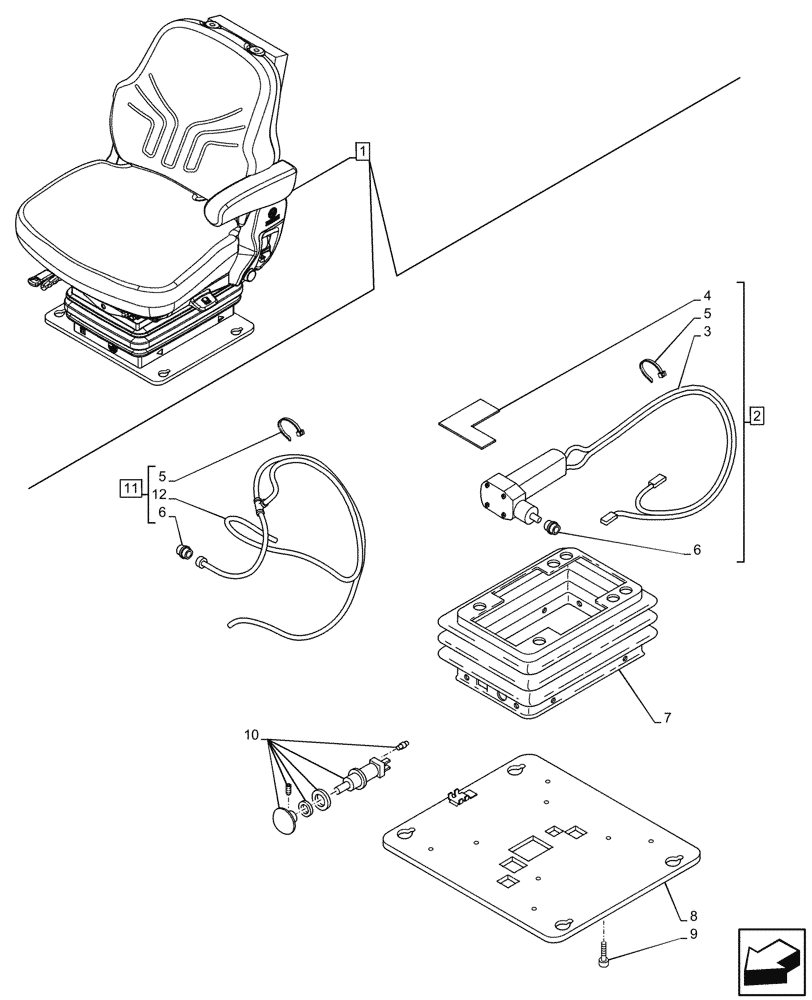 1
4
5
3
2
11
5
12
6
6
7
10
8
9