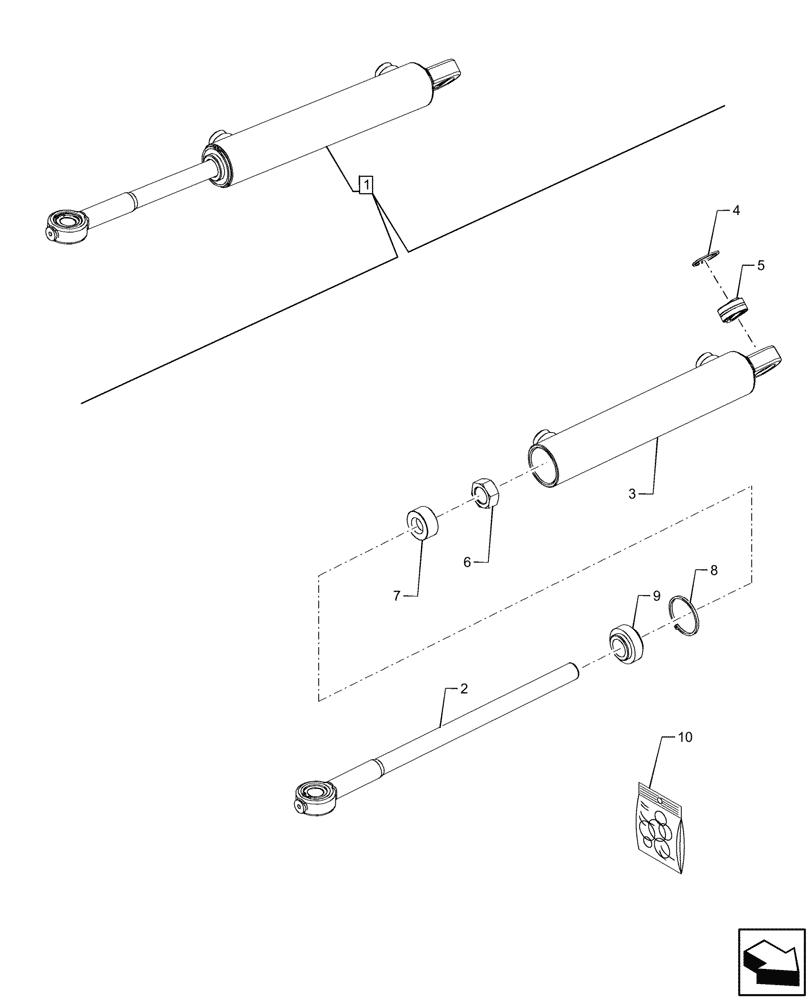 1
4
5
3
6
7
8
9
2
10