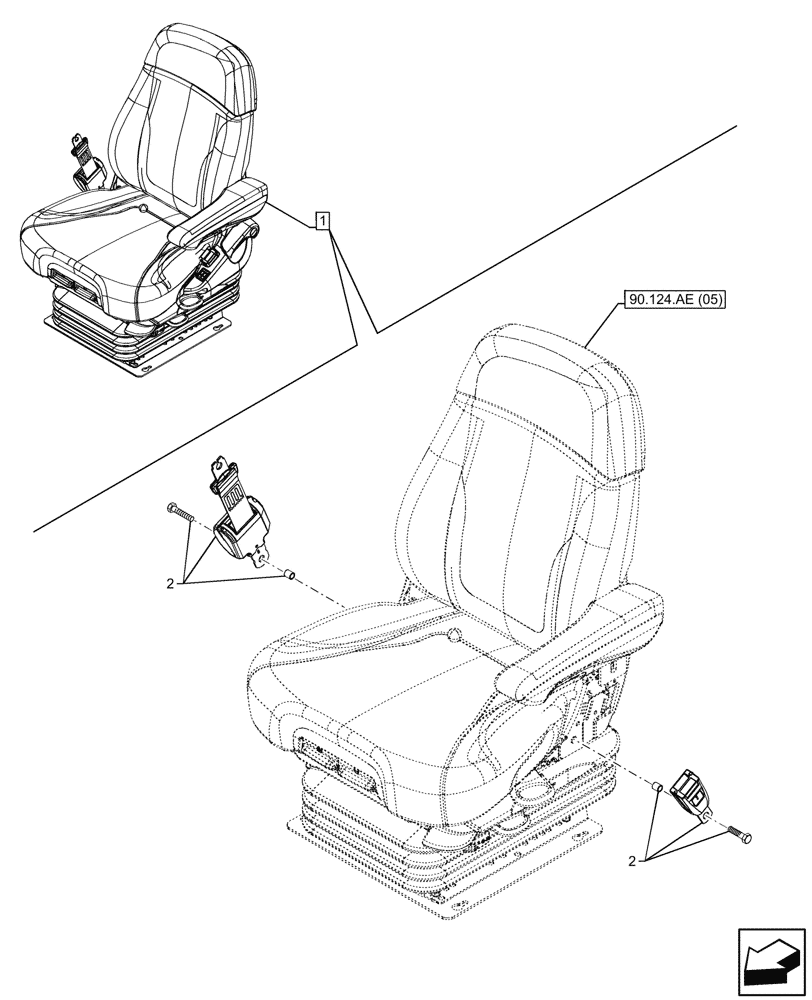 1
90.124.AE (05)
2
2