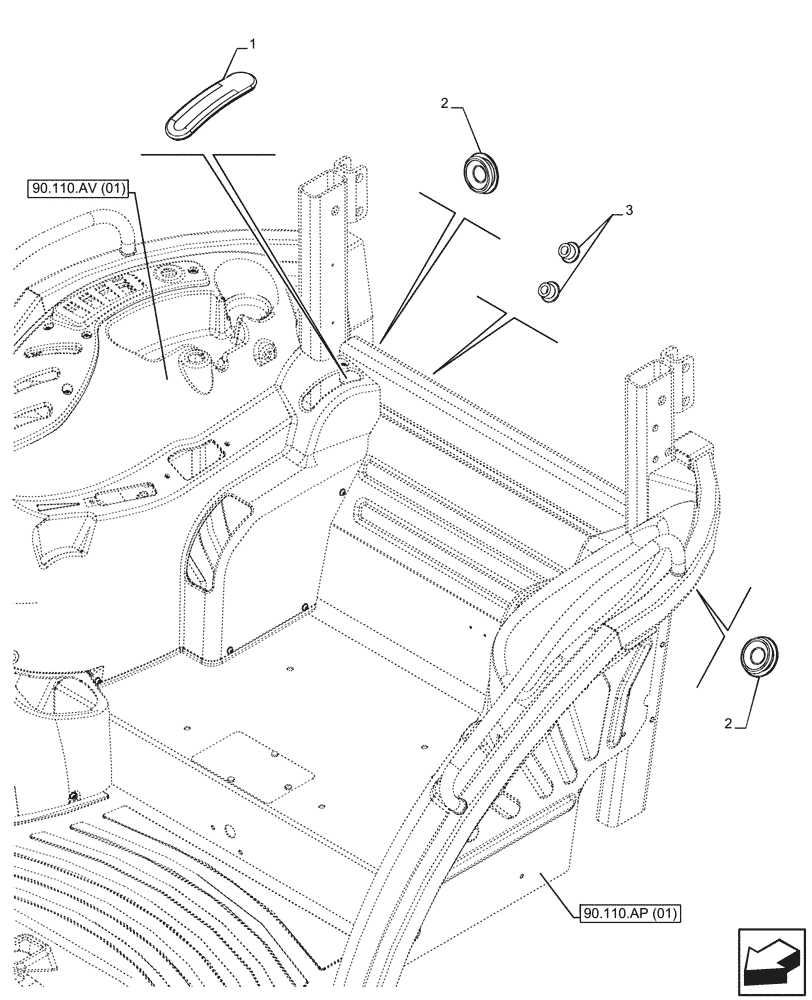 1
2
3
90.110.AV (01)
2
90.110.AP (01)