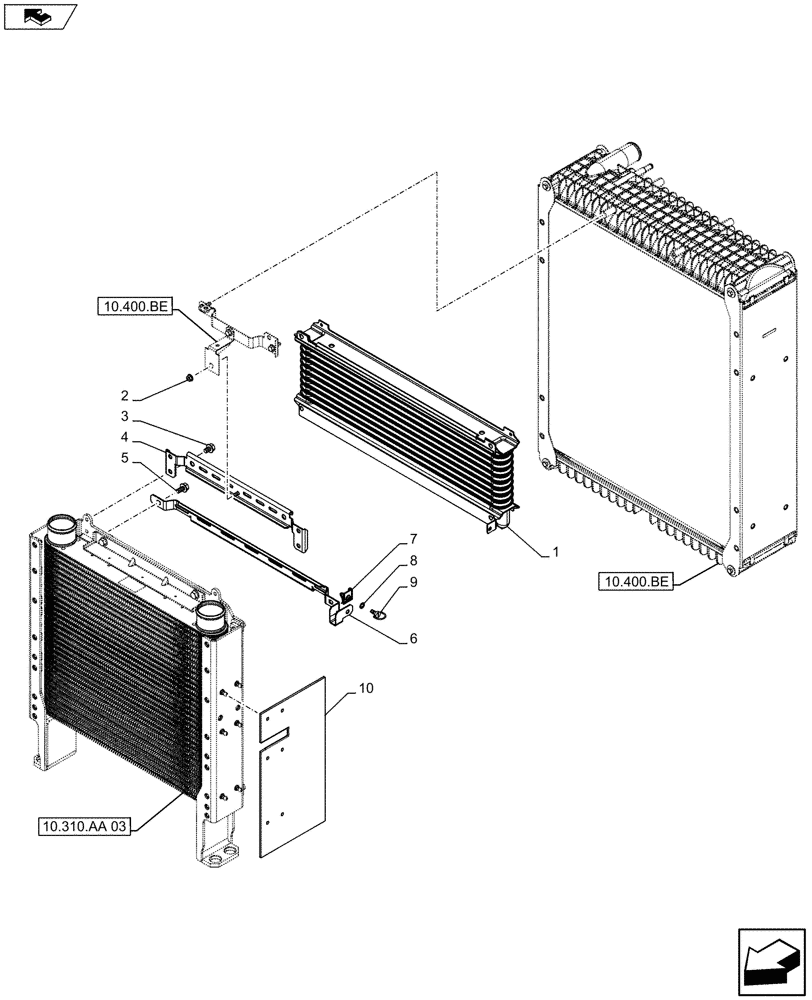 10.400.BE
2
3
4
5
7
8
9
1
6
10.400.BE
10
10.310.AA 03