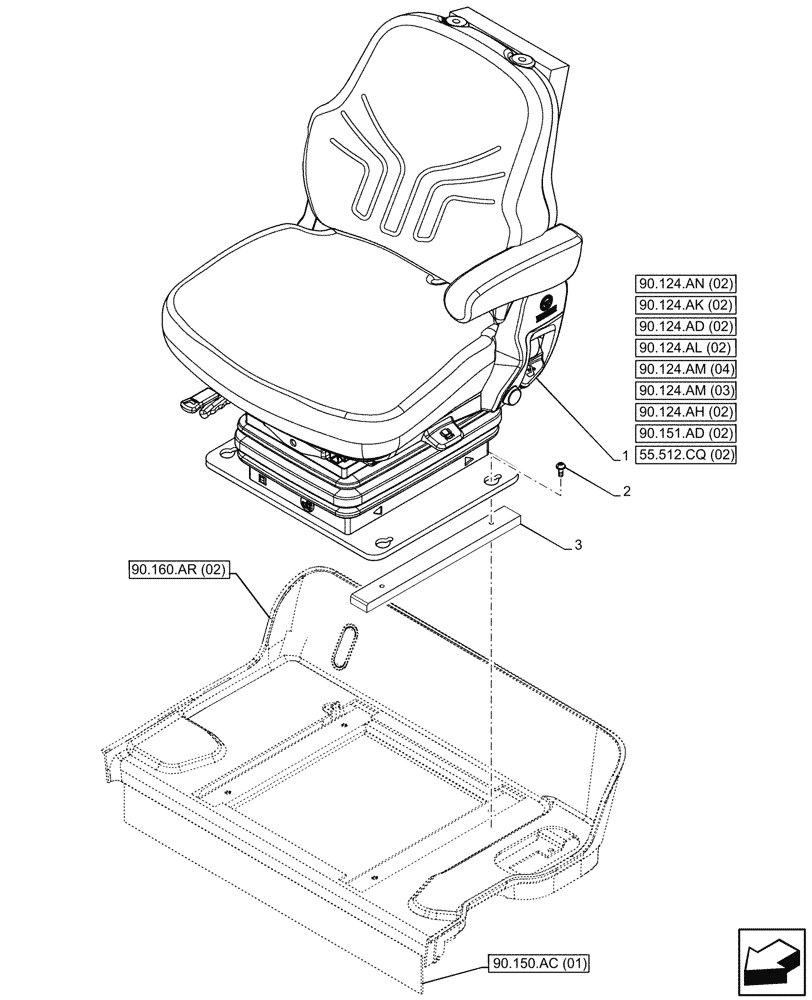 90.124.AN (02)
90.124.AK (02)
90.124.AD (02)
90.124.AL (02)
90.124.AM (04)
90.124.AM (03)
90.124.AH (02)
90.151.AD (02)
55.512.CQ (02)
1
2
3
90.160.AR (02)
90.150.AC (01)