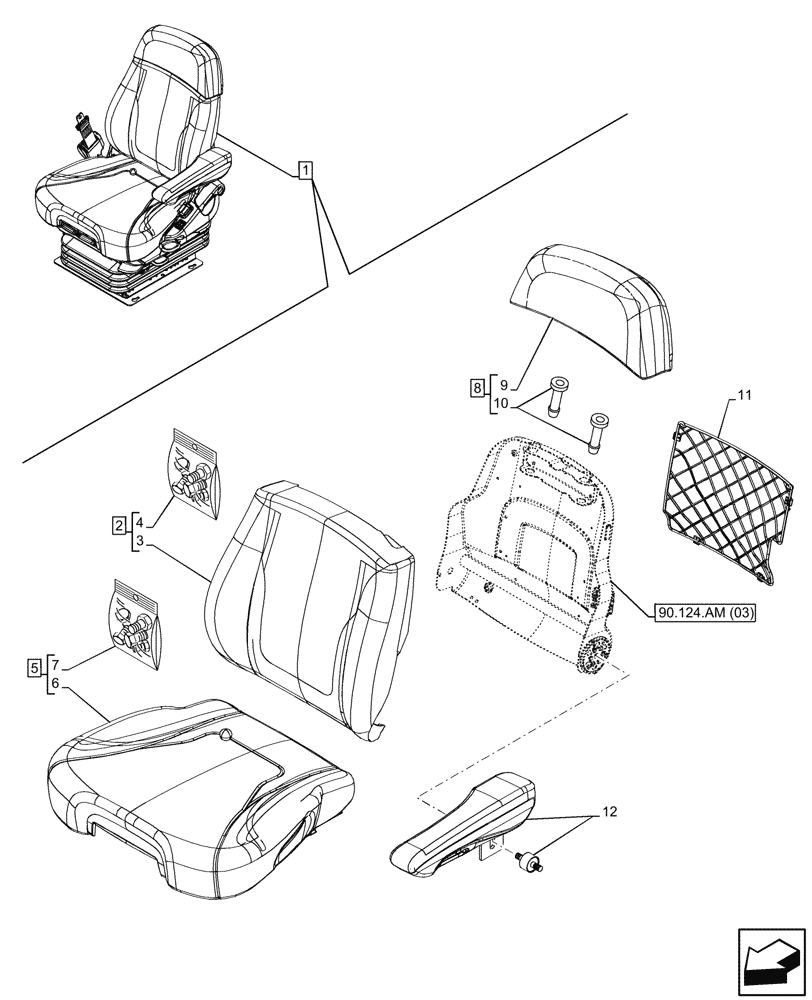 1

8
9
10

11

2
4
3

90.124.AM (03)

5
7
6

12