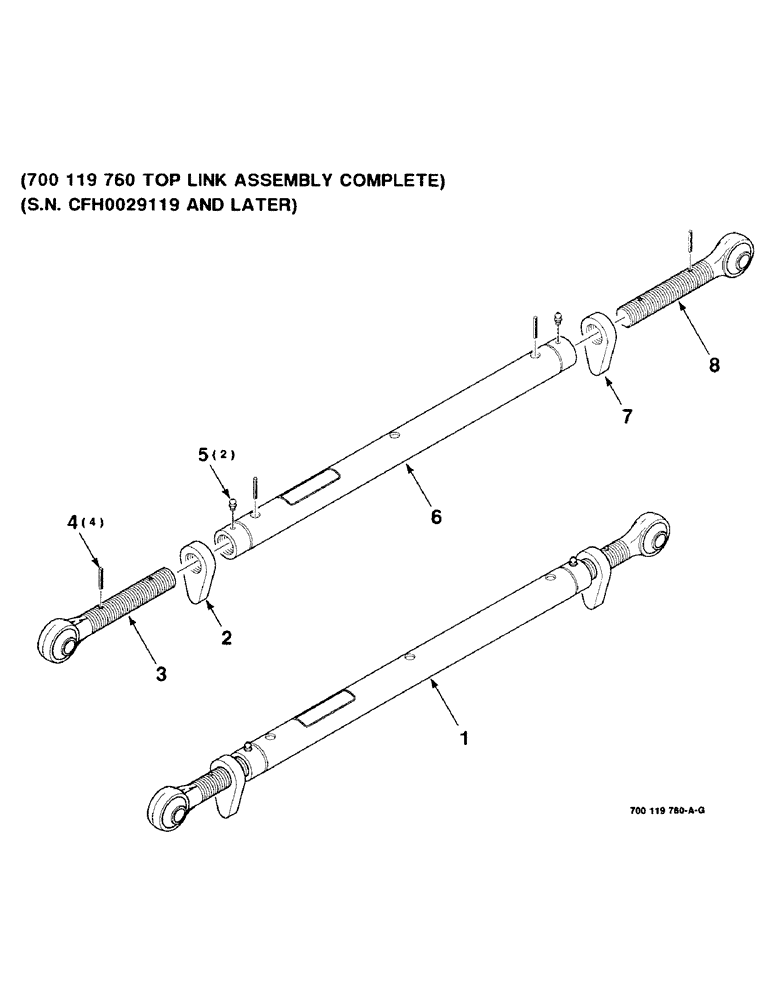 (700 119 760 TOP LINK ASSEMBLY COMPLETE)
(S.N. CFH0029119 AND LATER)

8

7

5(2)

6

4(4)

2

3

1

700 119 760-A-G