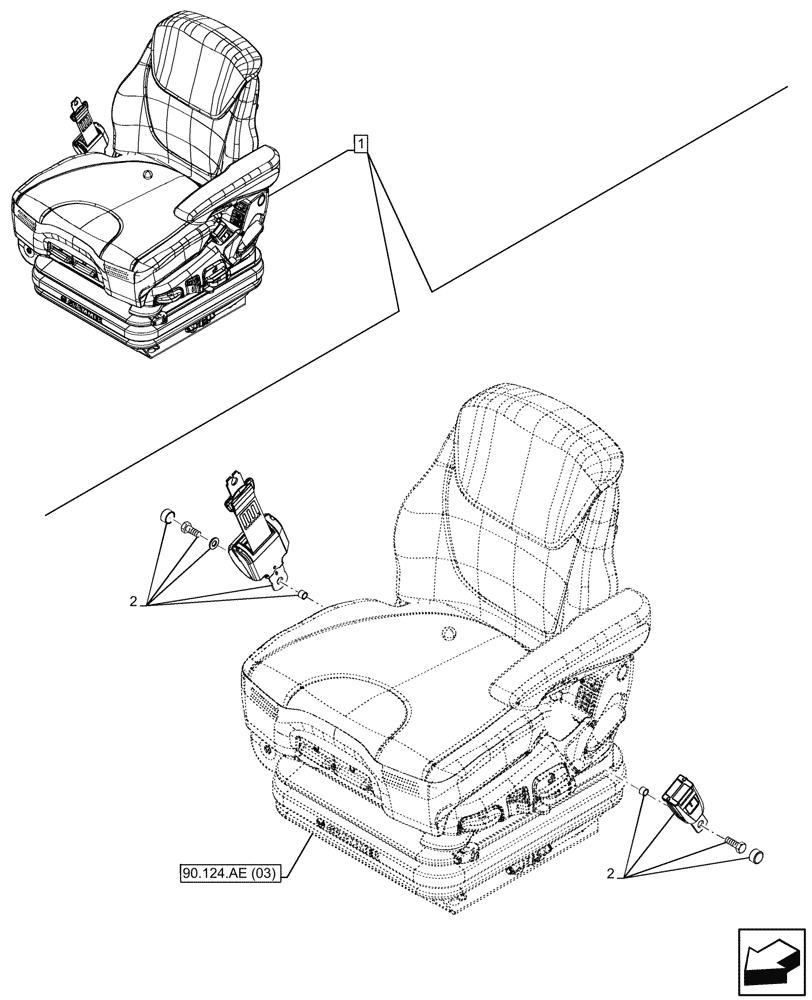 1

2

90.124.AE (03)

2