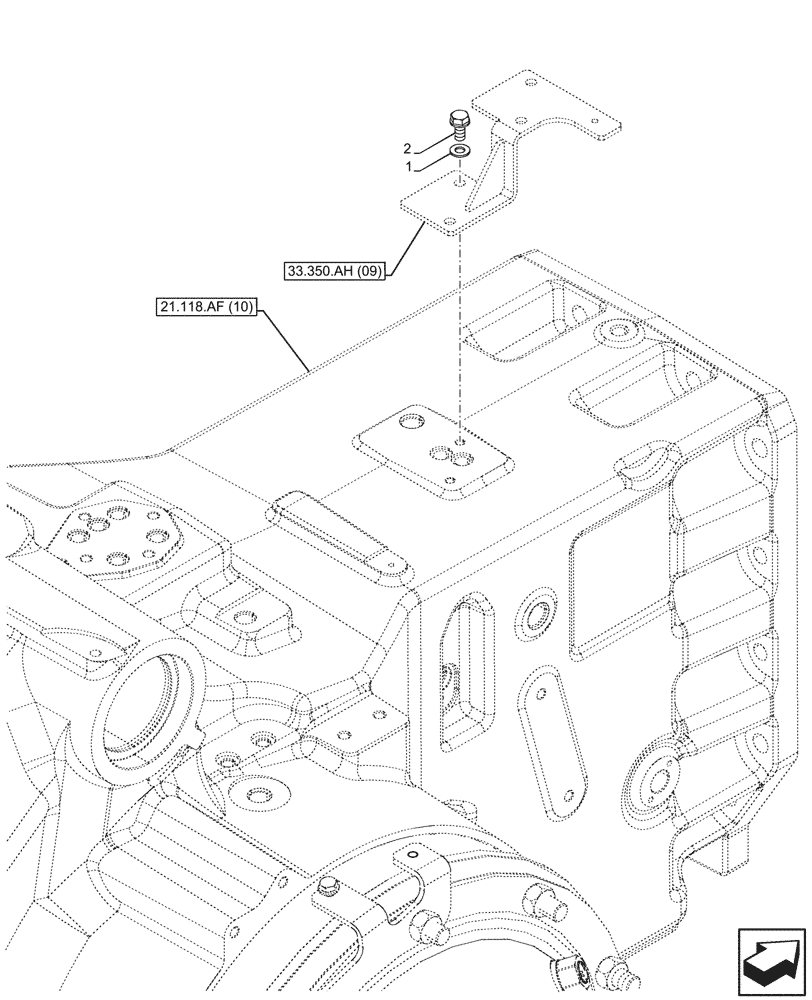 2
1
33.350.AH (09)
21.118.AF (10)