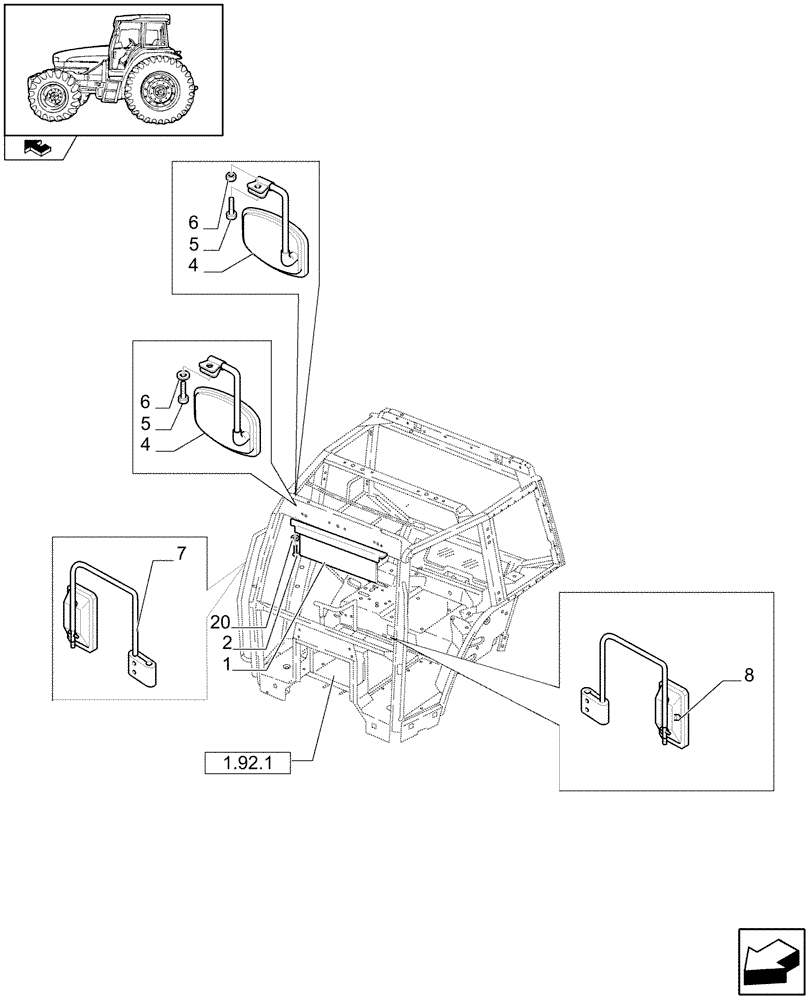 6
5
4
6
5
4
7
20
2
1
8
1.92.1