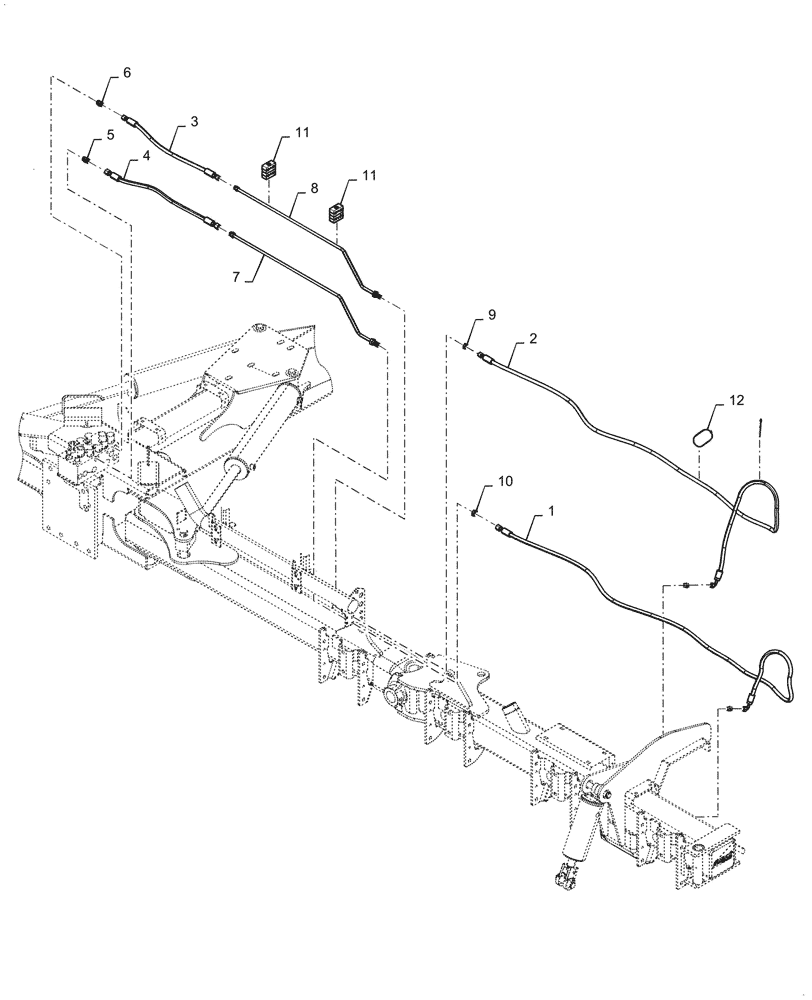 6
3
5
4
11
8
11
7
9
2
12
10
1