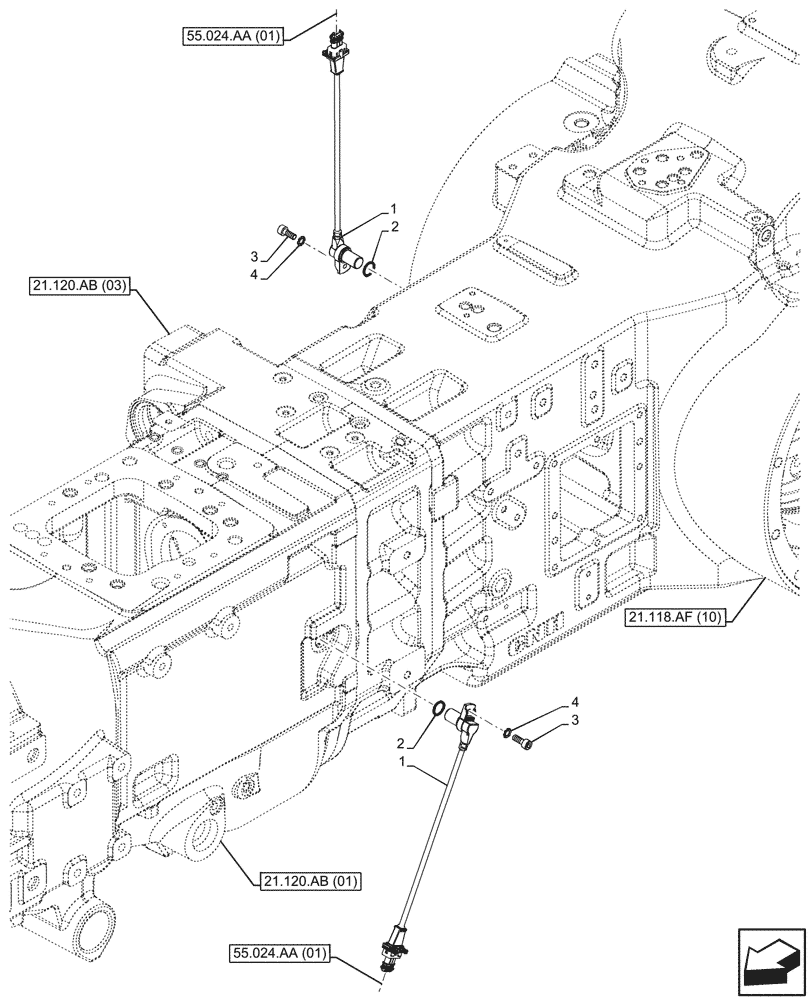 55.024.AA (01)

1

2

3

4

21.120.AB (03)

21.118.AF (10)

4

3

2

1

21.120.AB (01)

55.024.AA (01)