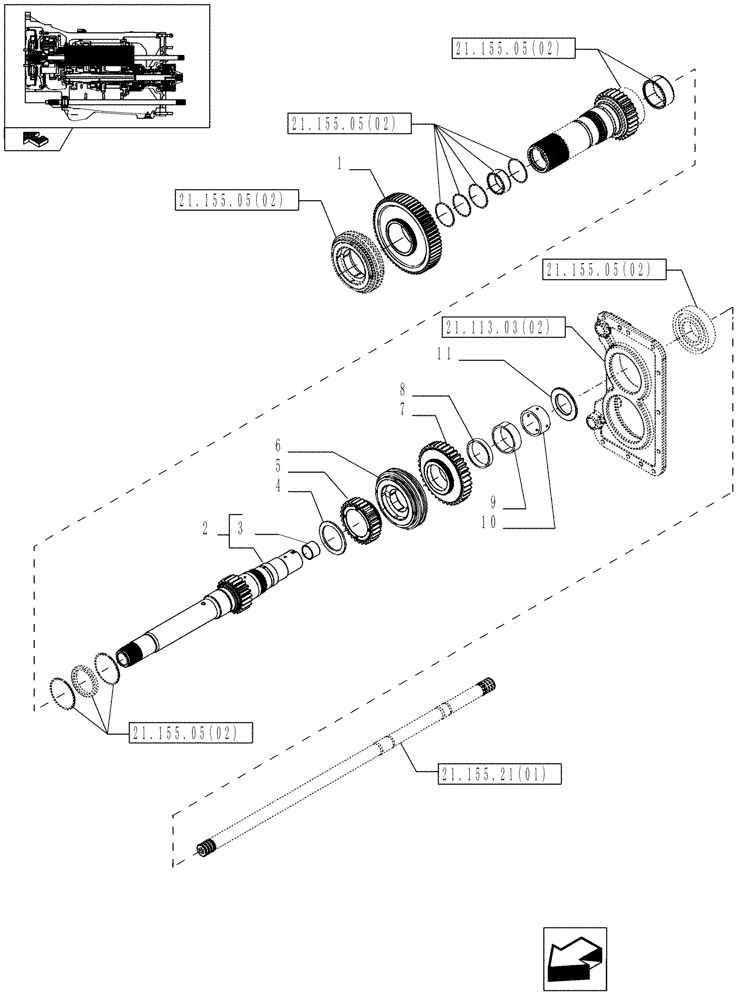 21.155.05(02)
21.155.05(02)
1
21.155.05(02)
21.155.05(02)
21.113.03(02)
11
8
7
6
5
4
2
3
9
10
21.155.05(02)
21.155.21(01)