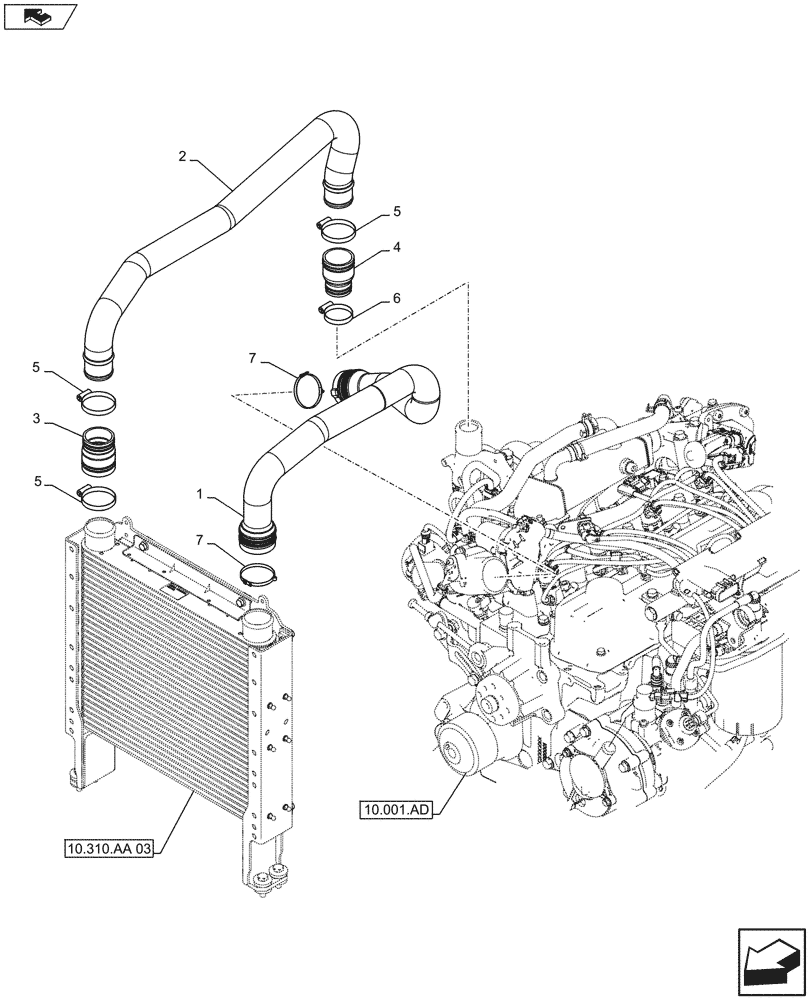 2
5
4
6
7
5
3
5
1
7
10.001.AD
10.310.AA 03