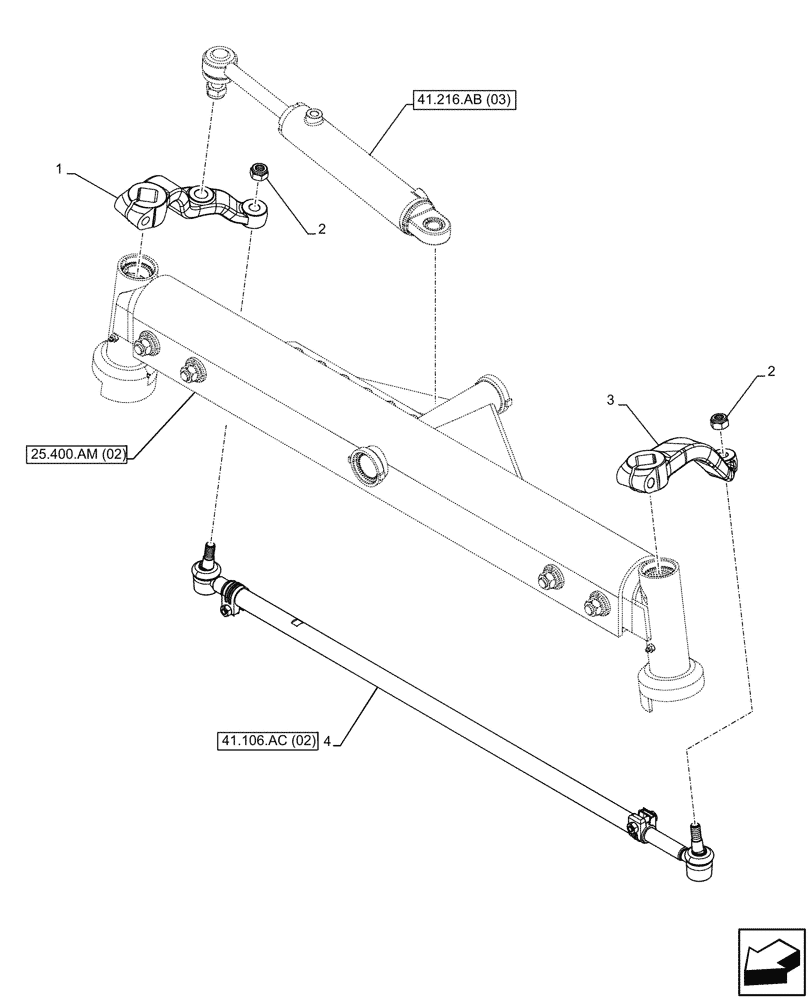 41.216.AB (03)

1

2

2

3

25.400.AM (02)

41.106.AC (02) 4