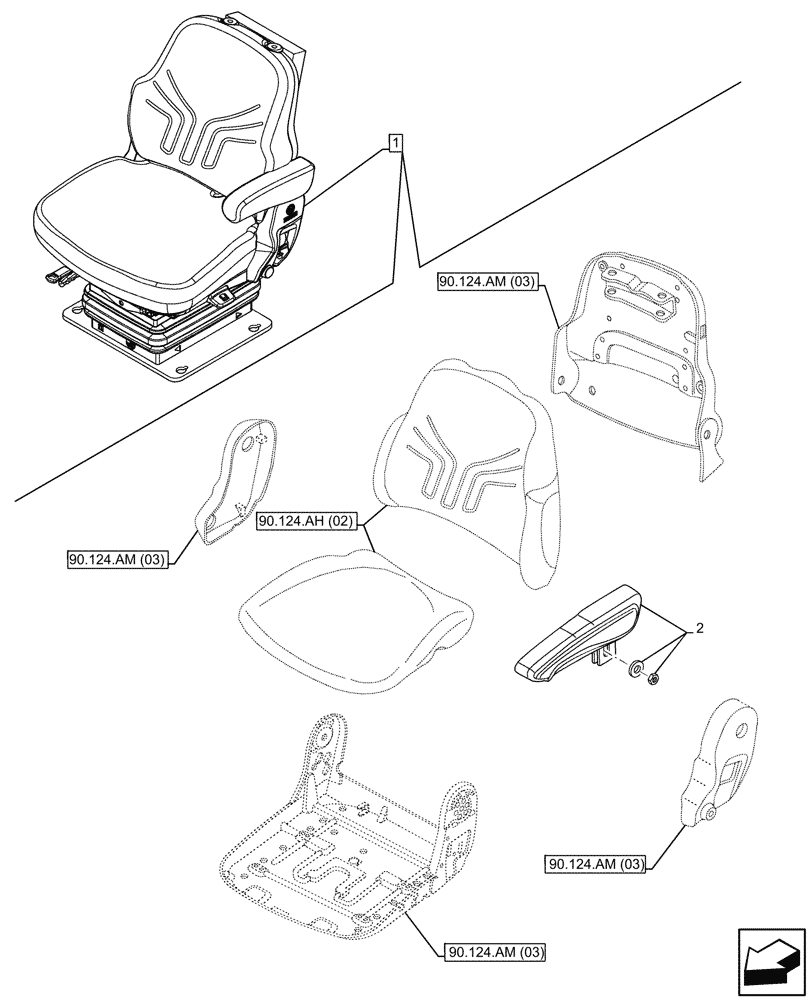 1

90.124.AM (03)

90.124.AH (02)

90.124.AM (03)

2

90.124.AM (03)

90.124.AM (03)