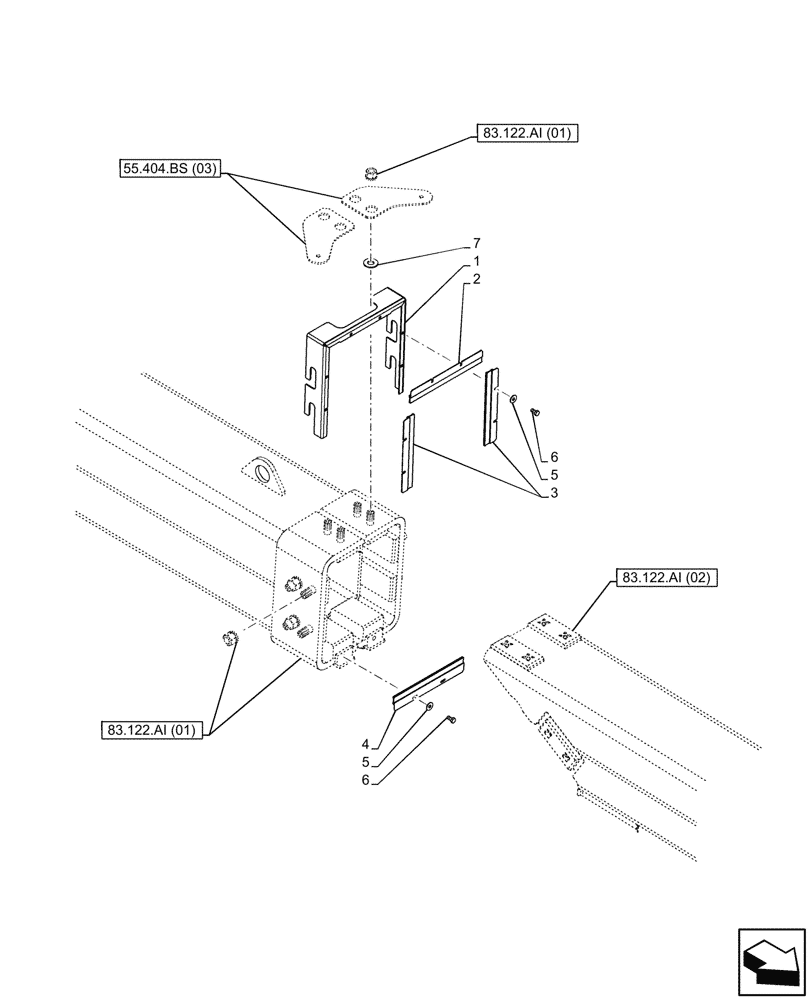 83.122.AI (01)

55.404.BS (03)

7
1
2

6
5
3

83.122.AI (02)

83.122.AI (01)

4
5
6