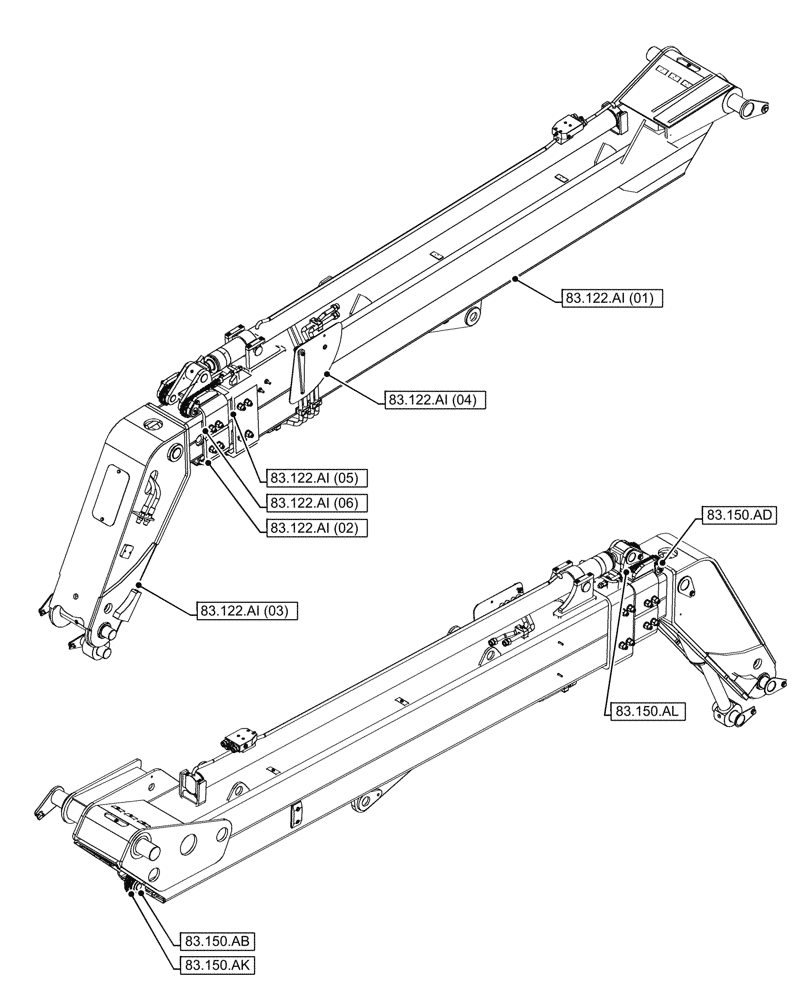 83.122.AI (01)

83.122.AI (04)

83.122.AI (05)

83.122.AI (06)

83.122.AI (02)

83.122.AI (03)

83.150.AD

83.150.AL

83.150.AB

83.150.AK