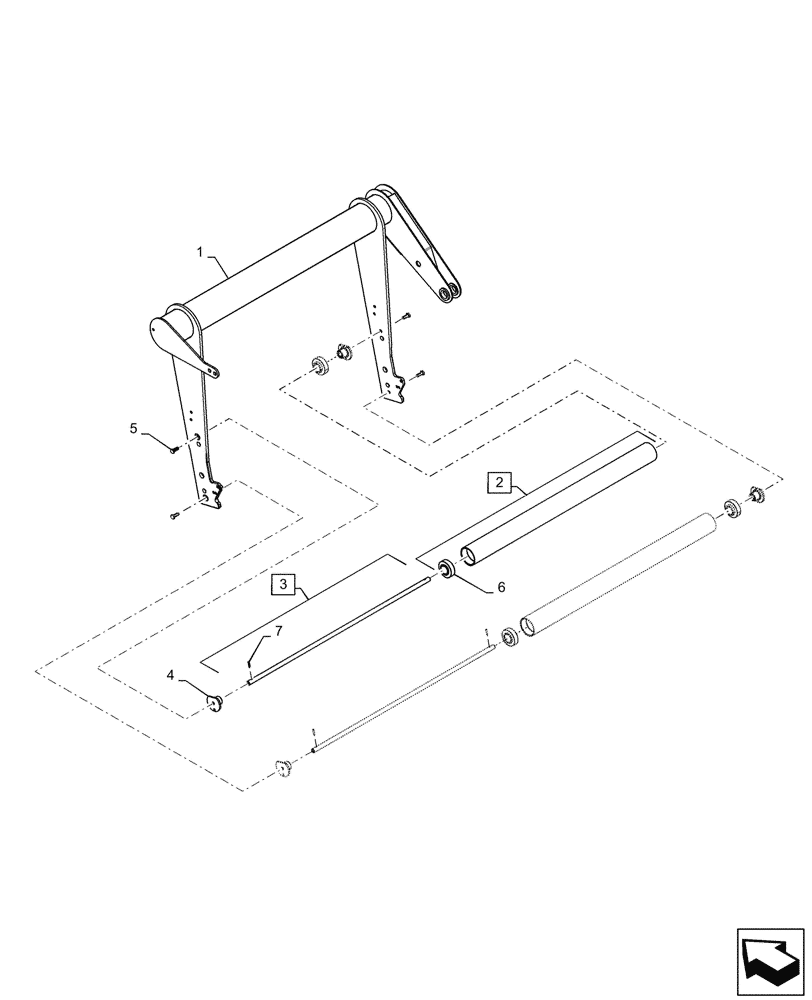 1
5
2
3
6
7
4