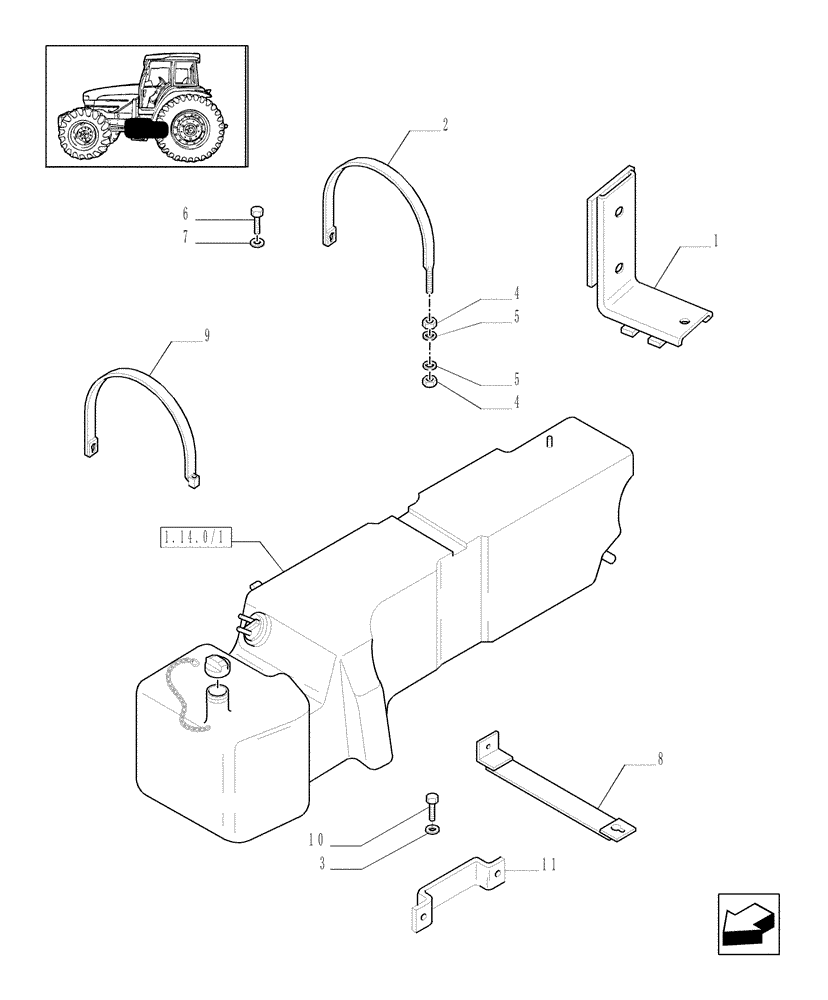 2
1
6
7
4
5
5
4
9
1.14.0/1
8
10
3
11