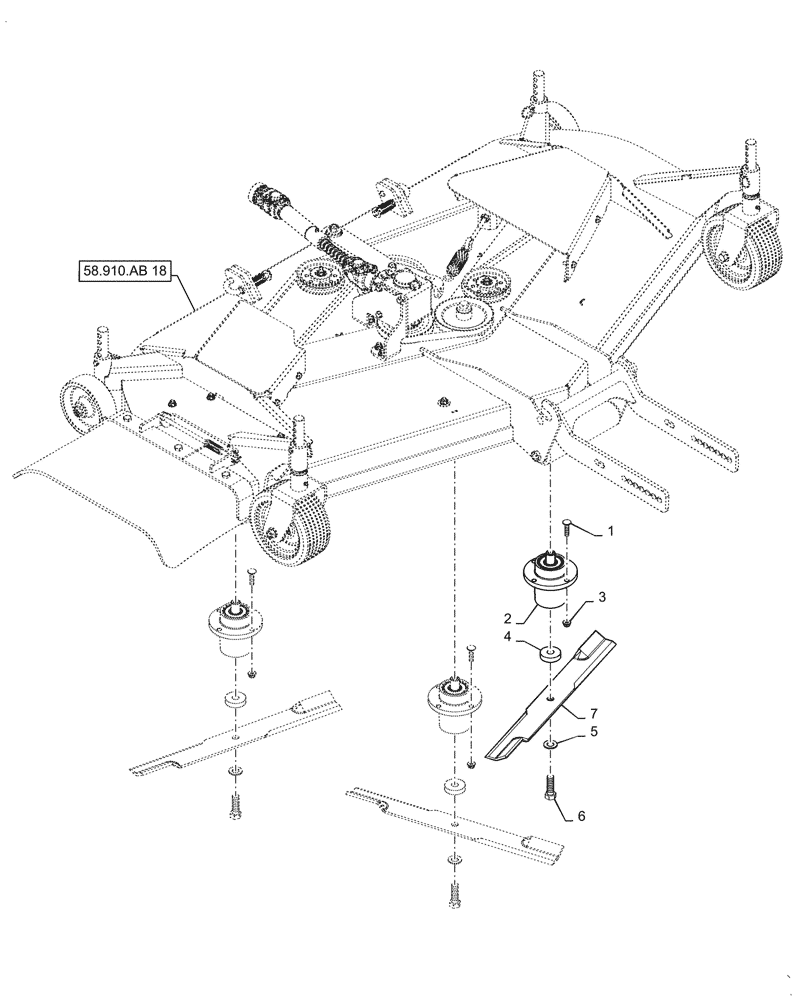 58.910.AB 18

1
2
3
4
7
5
6