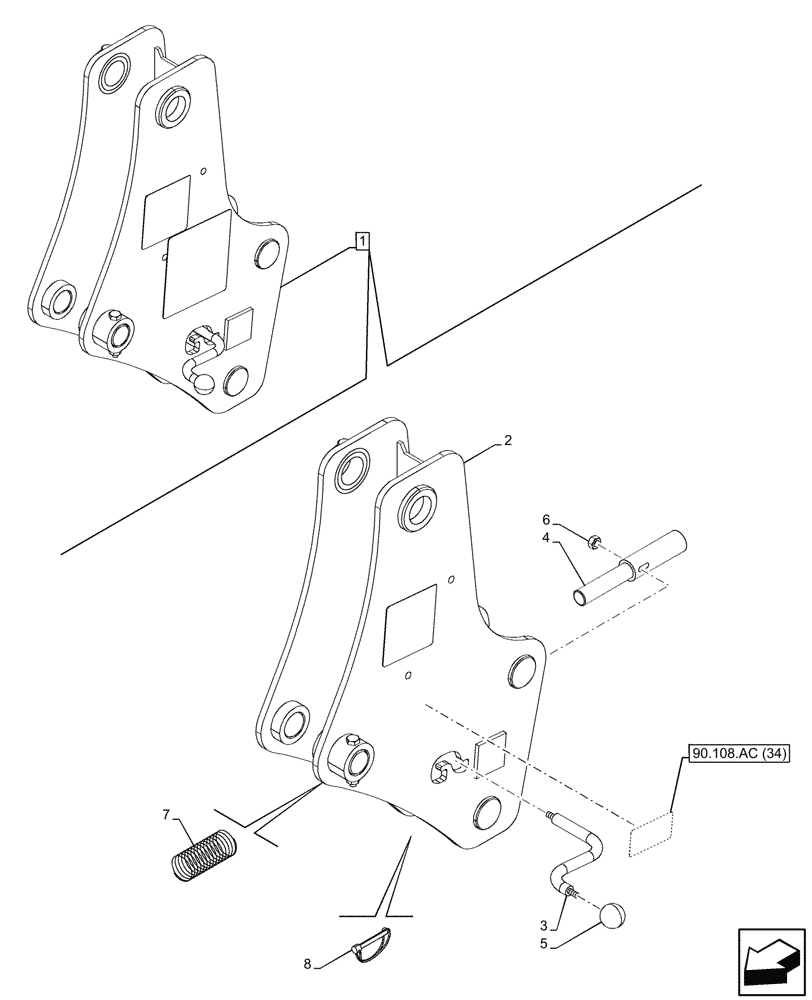 1
2
6
4
90.108.AC (34)
7
3
5
8