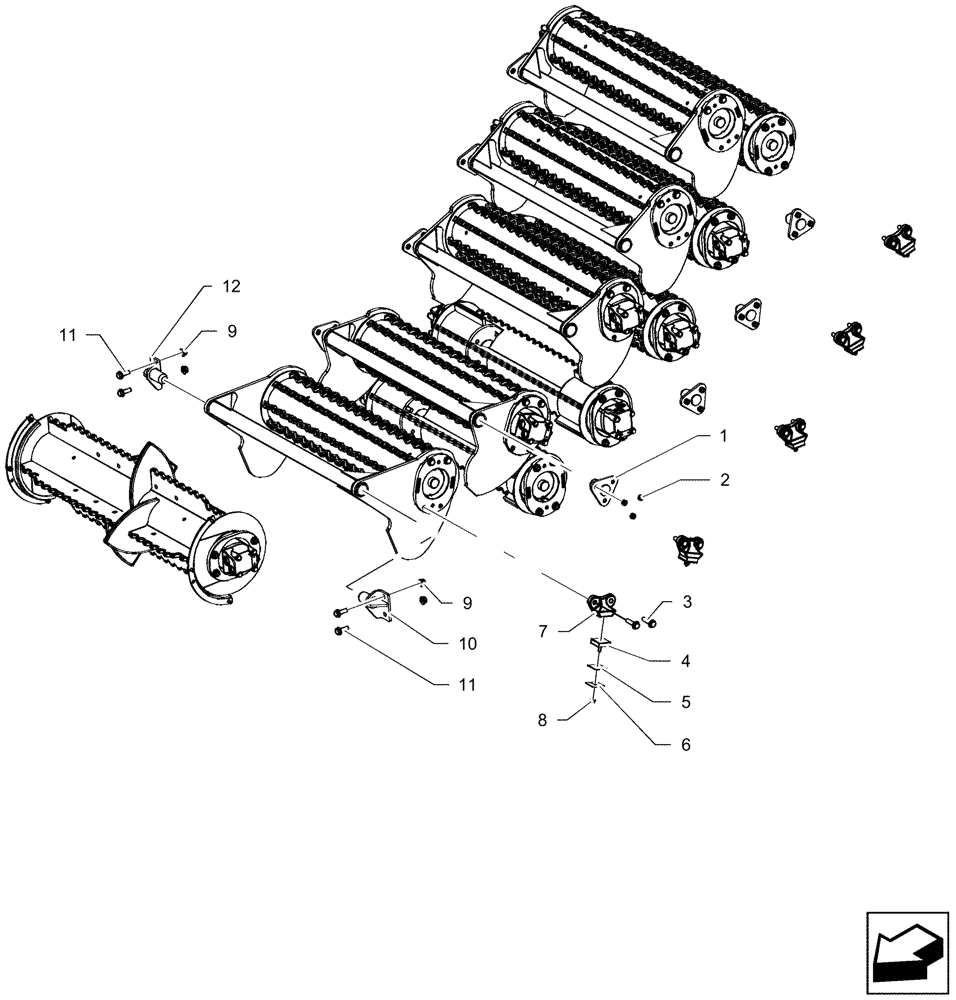 12
11
9
1
2
9
3
7
10
4
11
5
8
6