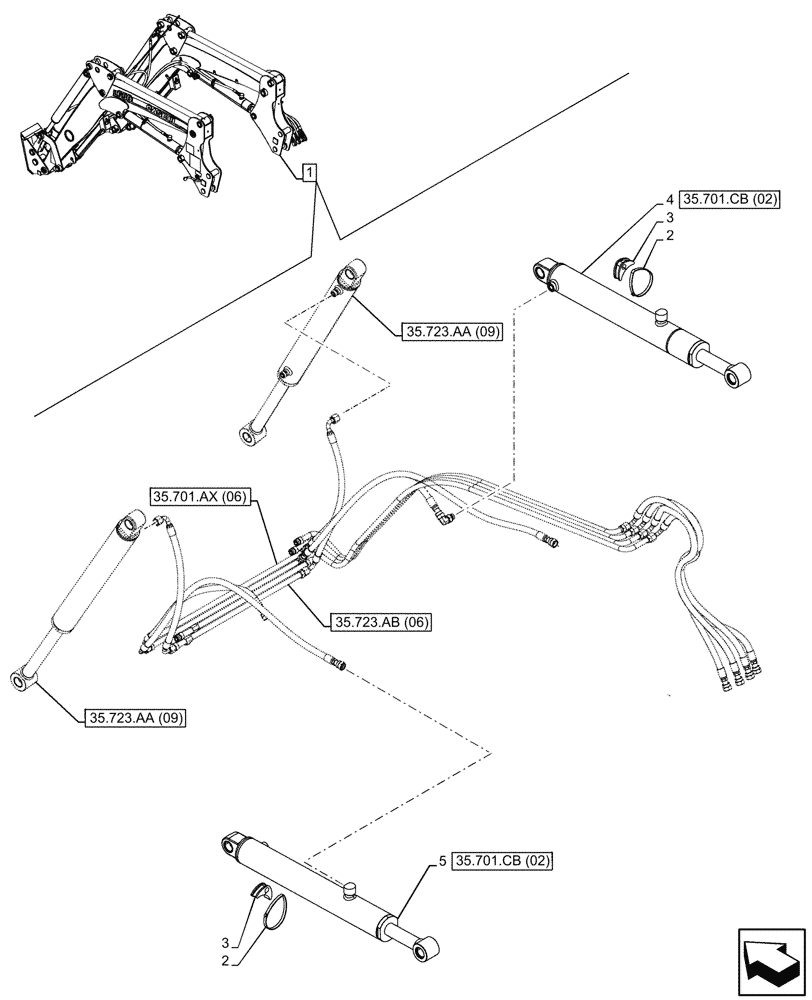 1

4 35.701.CB (02)
3
2

35.723.AA (09)

35.701.AX (06)

35.723.AB (06)

35.723.AA (09)

5 35.701.CB (02)

3
2