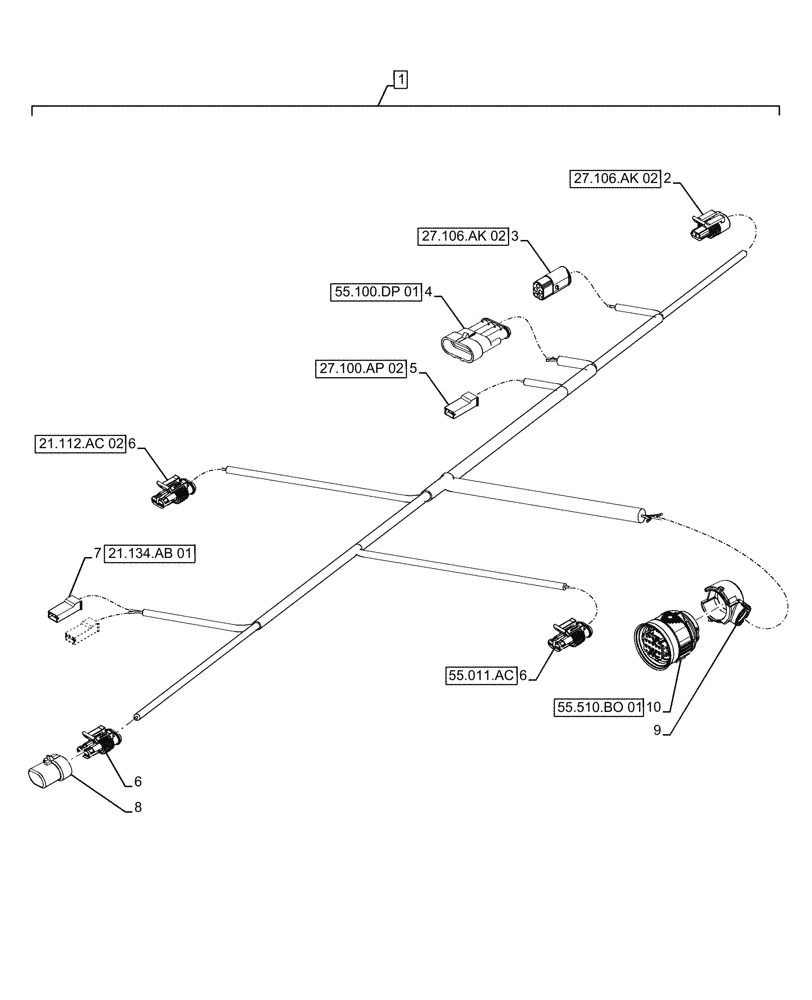 1

27.106.AK 02 2

27.106.AK 02 3

55.100.DP 01 4

27.100.AP 02 5

21.112.AC 02 6

7 21.134.AB 01

55.011.AC 6

55.510.BO 01 10

9

6

8