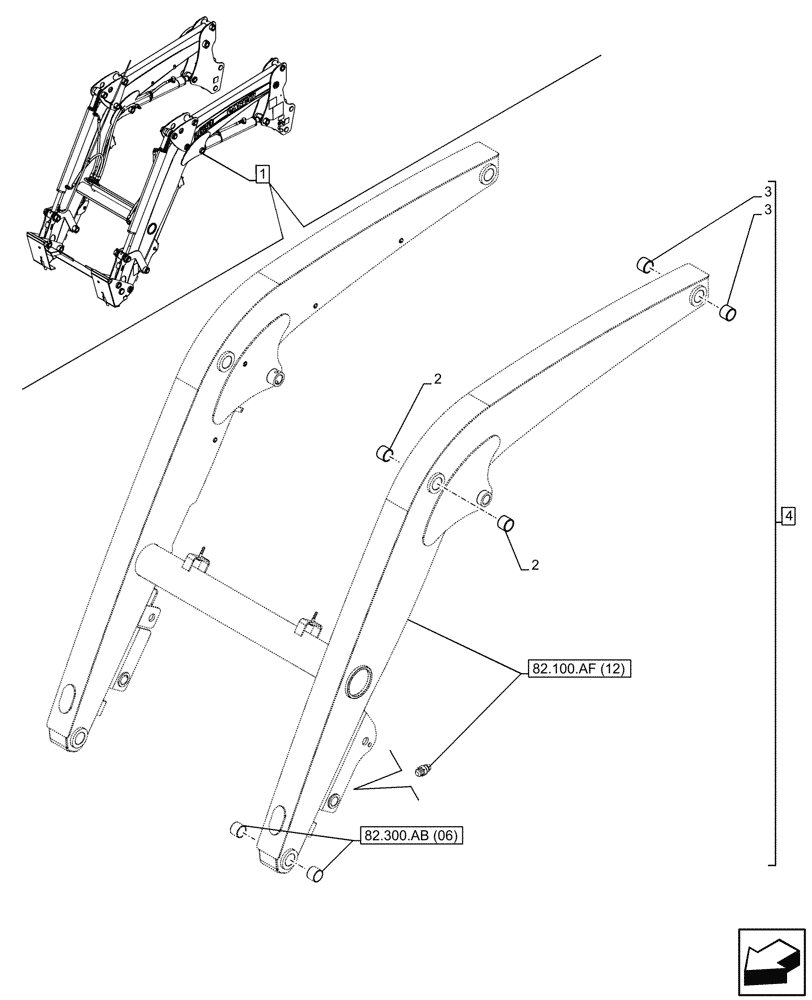 1
3
3
2
2
4
82.100.AF (12)
82.300.AB (06)