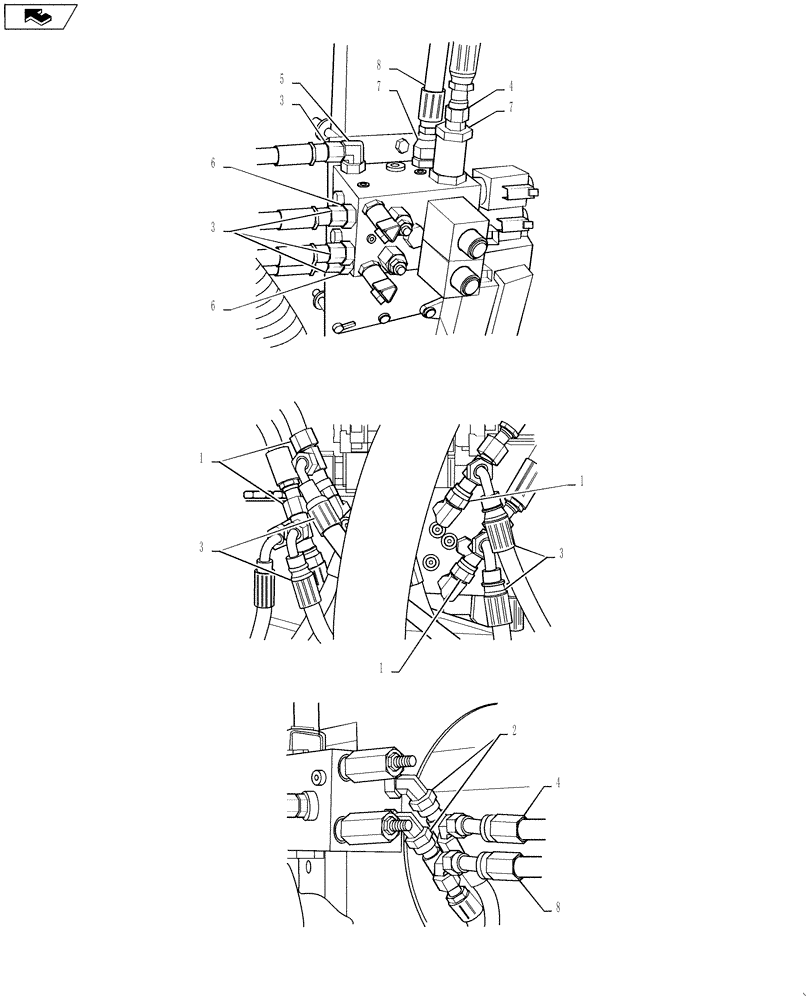 5
3
8
7
4
7
6
3
6

1
3
1
3
1

2
4
8