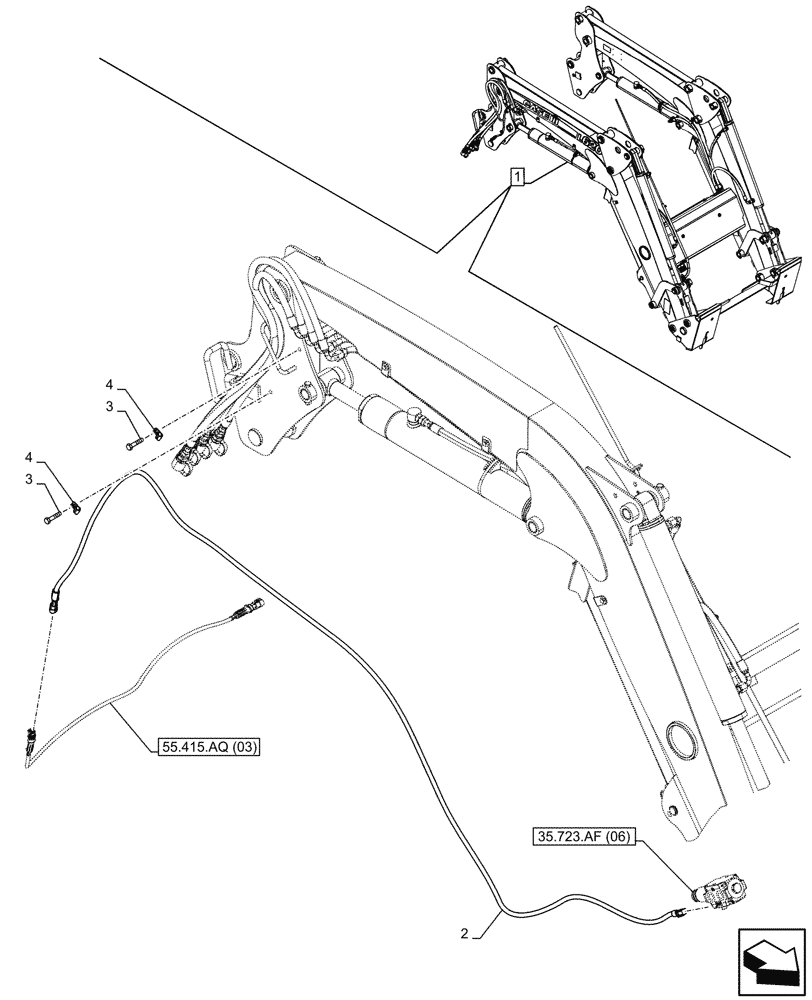 1

4
3
4
3

55.415.AQ (03)

35.723.AF (06)

2