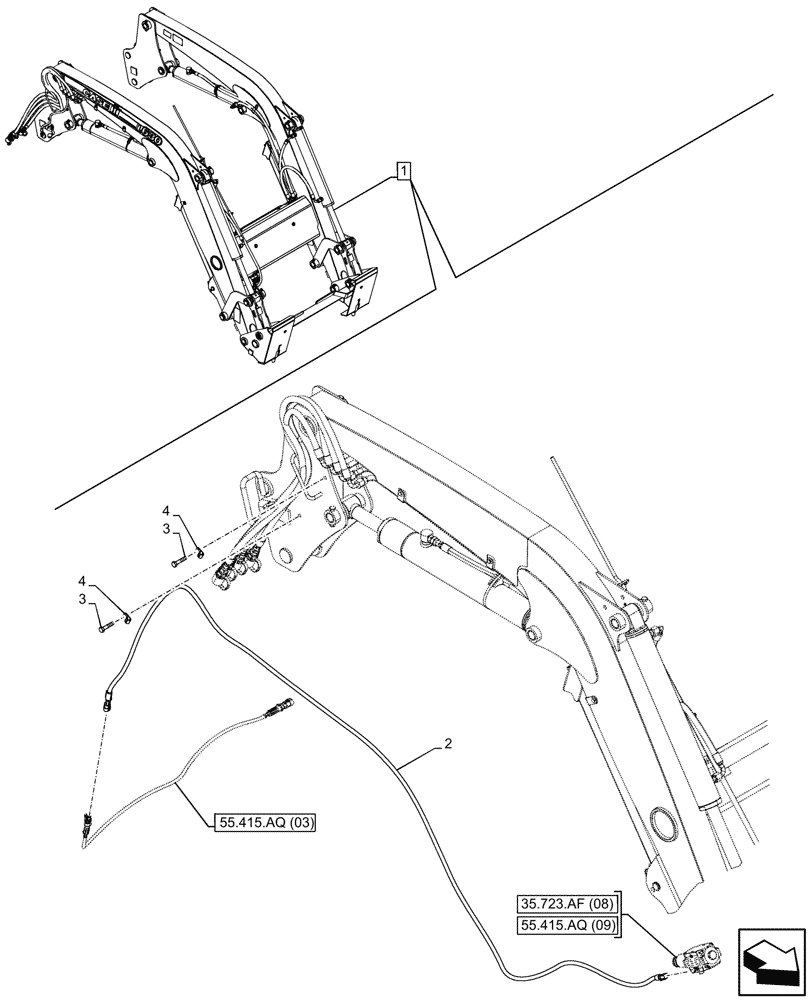 1

4

3

4

3

2

55.415.AQ (03)

35.723.AF (08)

55.415.AQ (09)