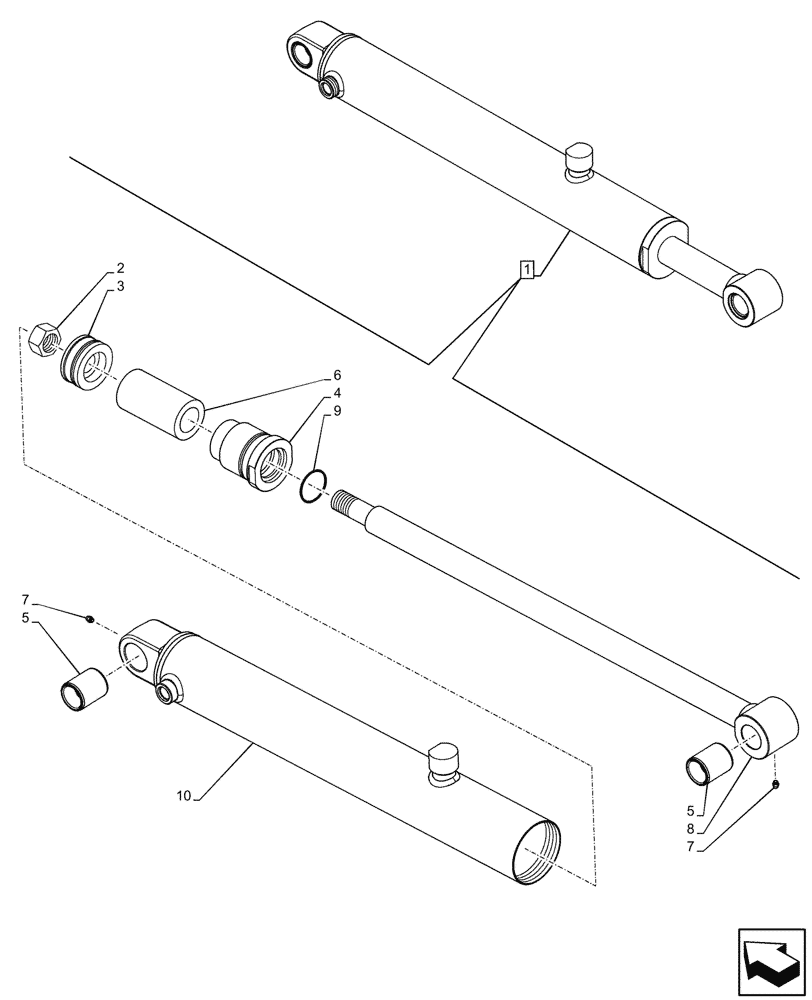 1
2
3
6
4
9
7
5
10
5
8
7