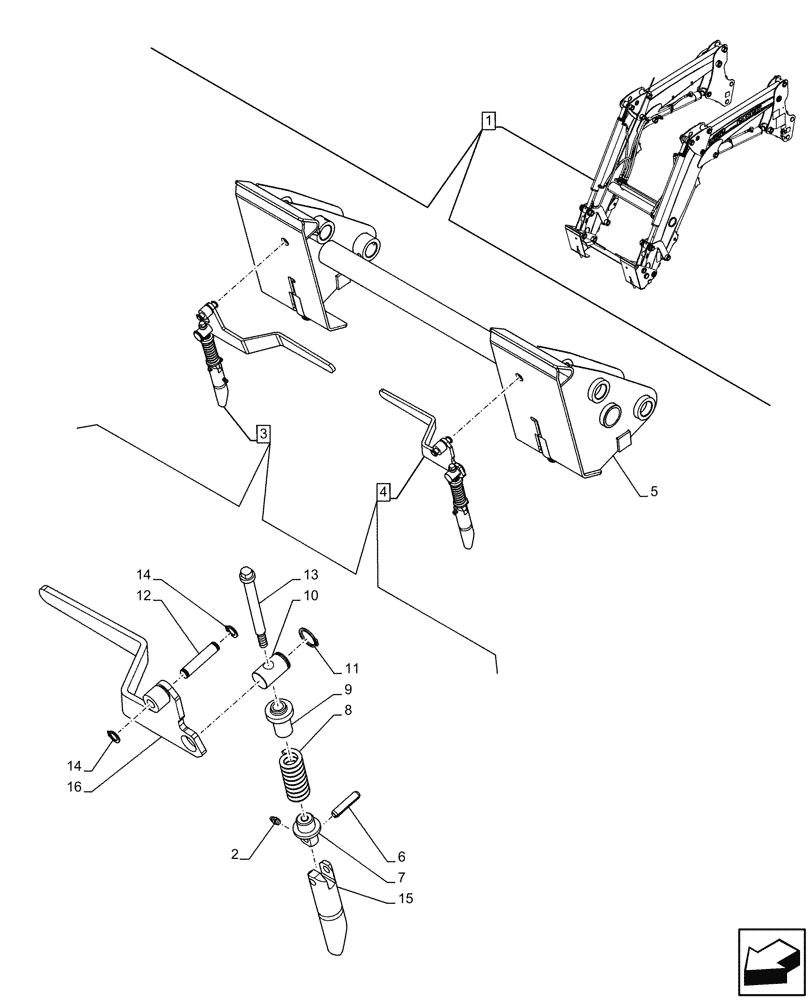 1
3
4
5
14
12
13
10
11
9
8
14
16
2
6
7
15