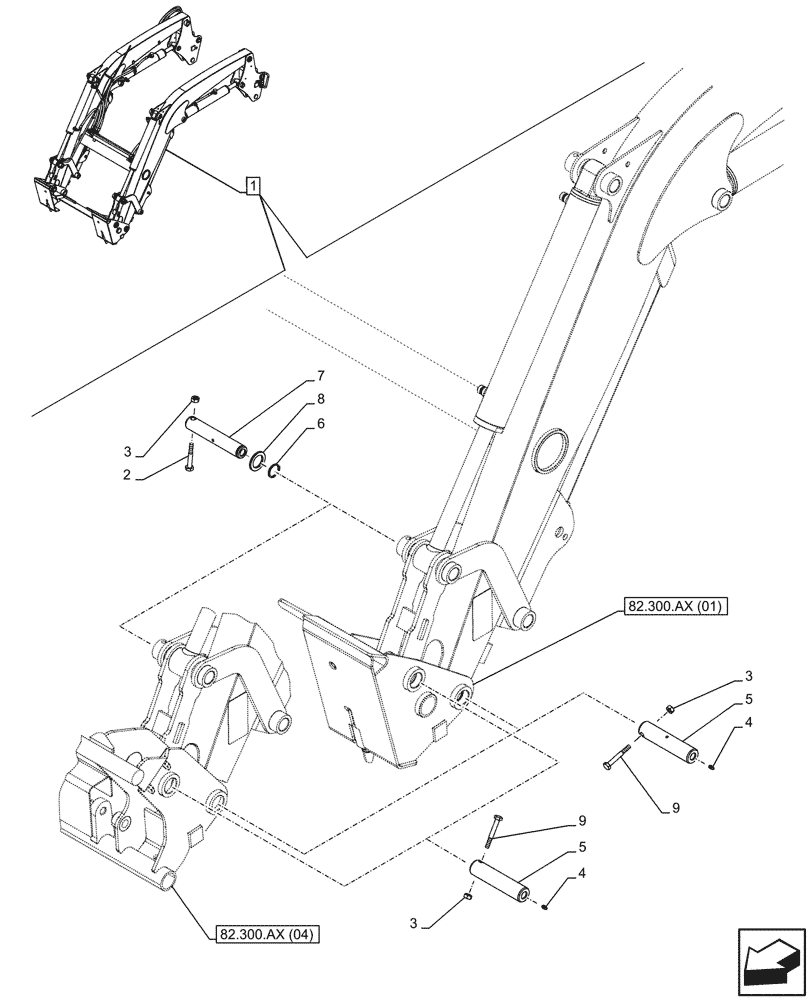 1
7
8
6
3
2
82.300.AX (01)
3
5
4
9
9
5
4
3
82.300.AX (04)