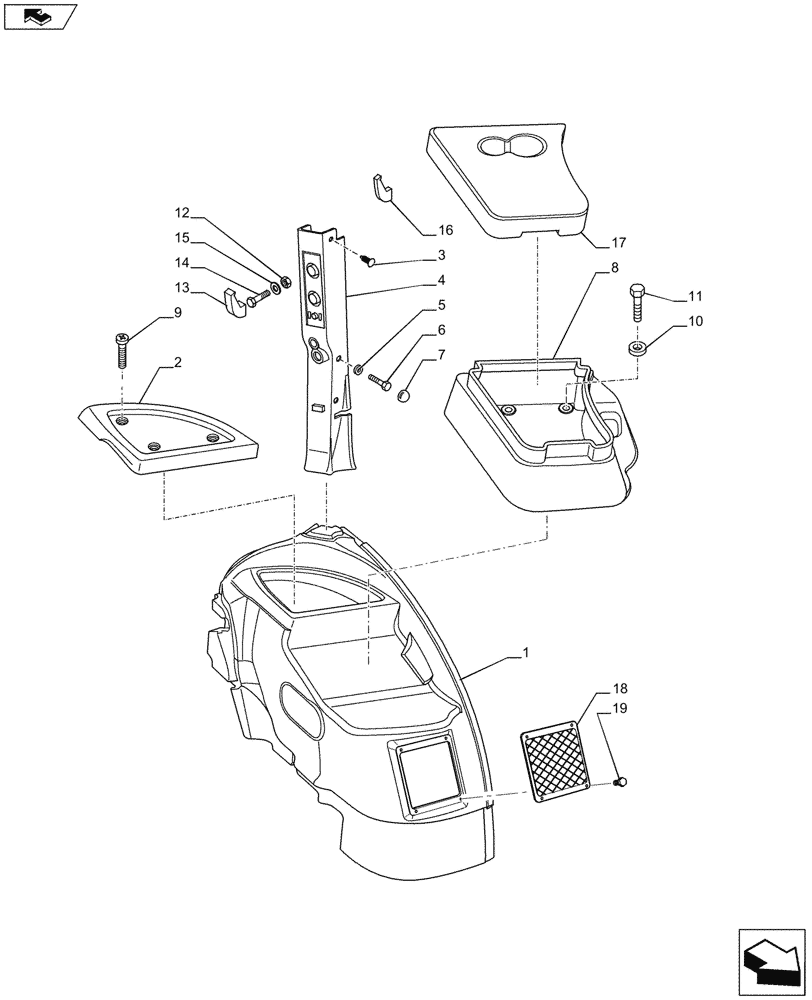 12
15
14
13
9
2
16
3
4
5
6
7
17
8
11
10
1
18
19