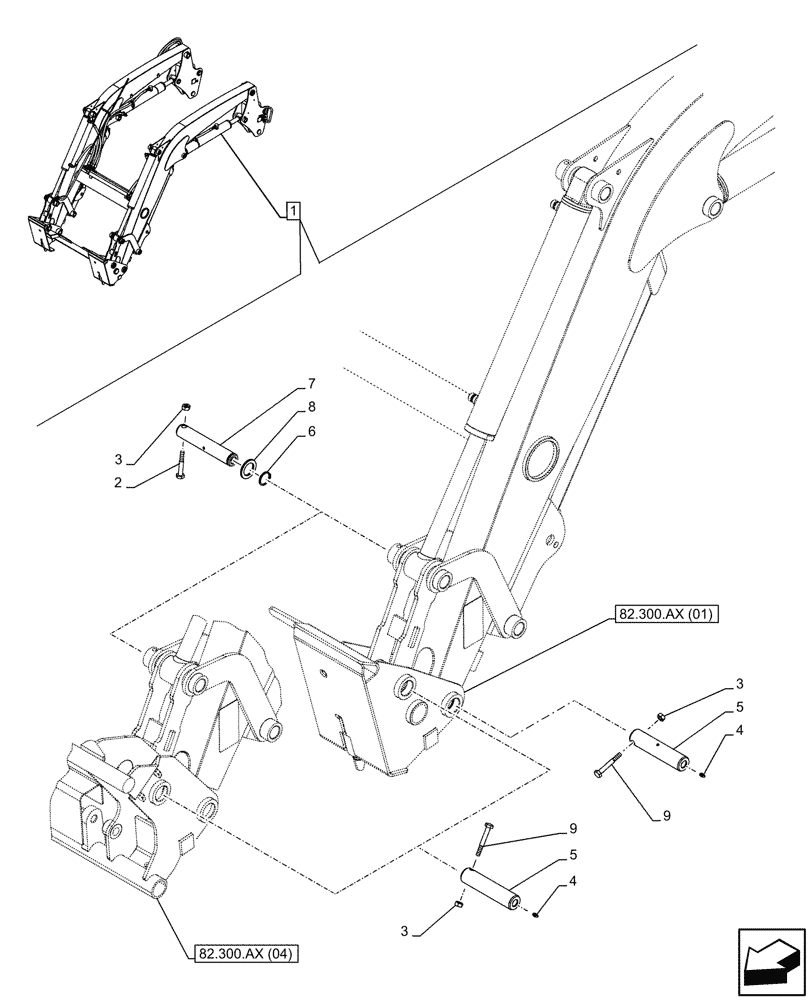 1

7
8
6
3
2

82.300.AX (01)

3
5
4
9

9
5
4
3

82.300.AX (04)