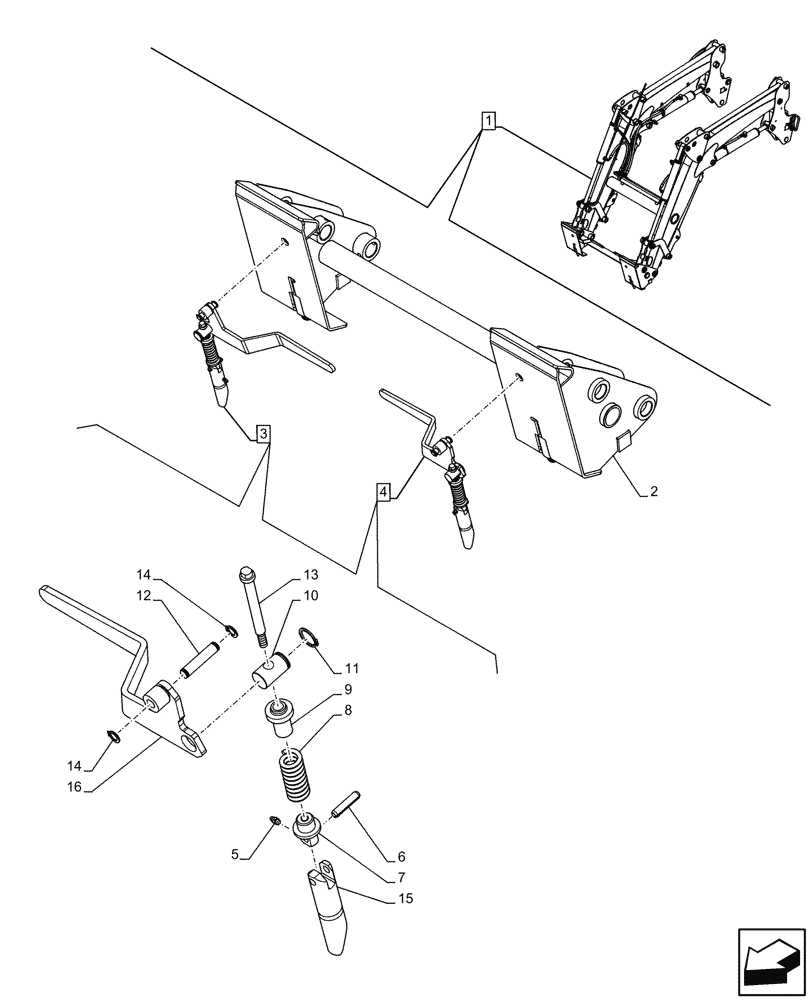 1
3
4
2
14
12
13
10
11
9
8
14
16
5
6
7
15