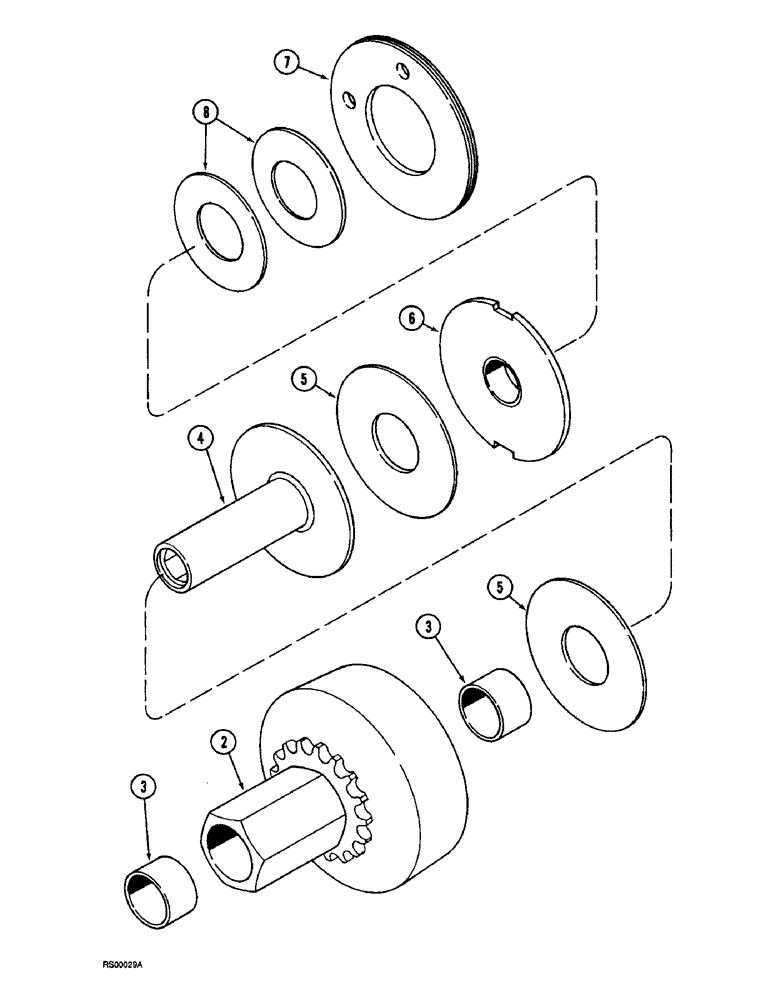 7
8
6
5
4
5
3
2
3
RS00029A