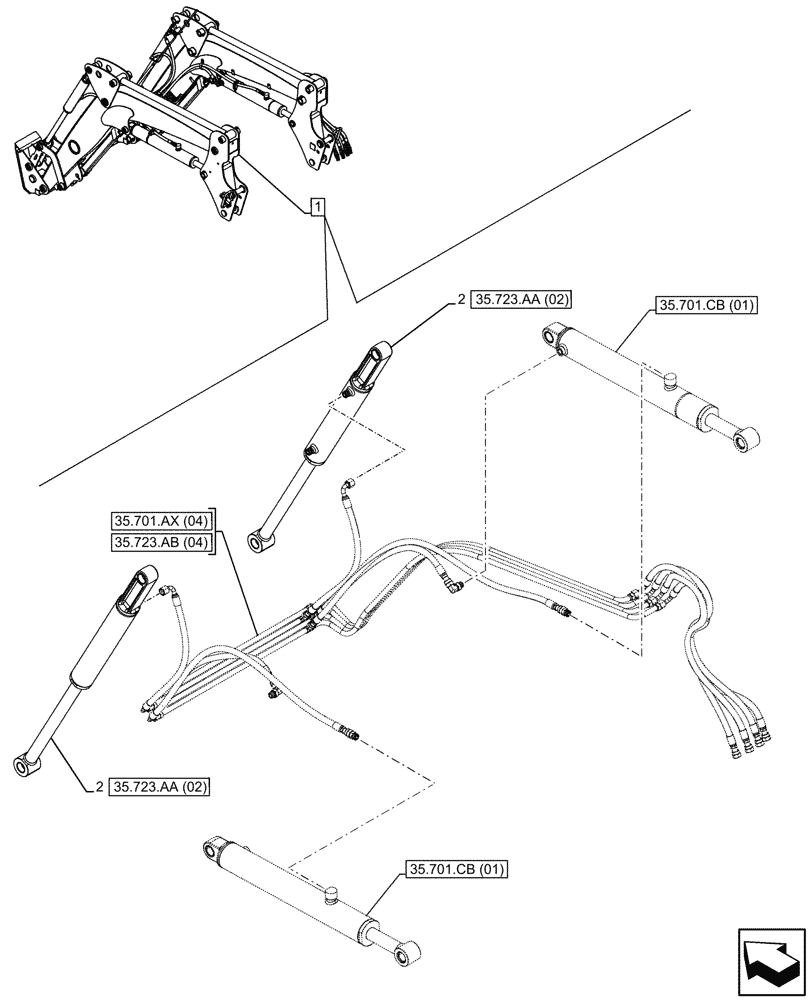 1

2 35.723.AA (02)

35.701.CB (01)

35.701.AX (04)

35.723.AB (04)

2 35.723.AA (02)

35.701.CB (01)