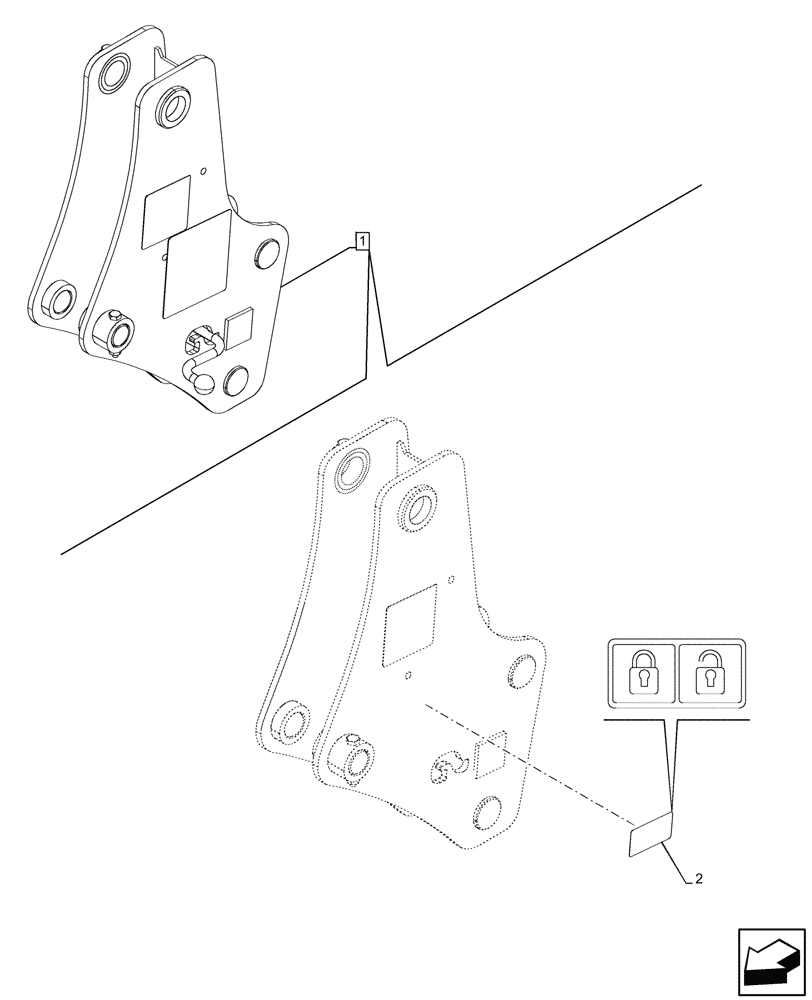 1

2